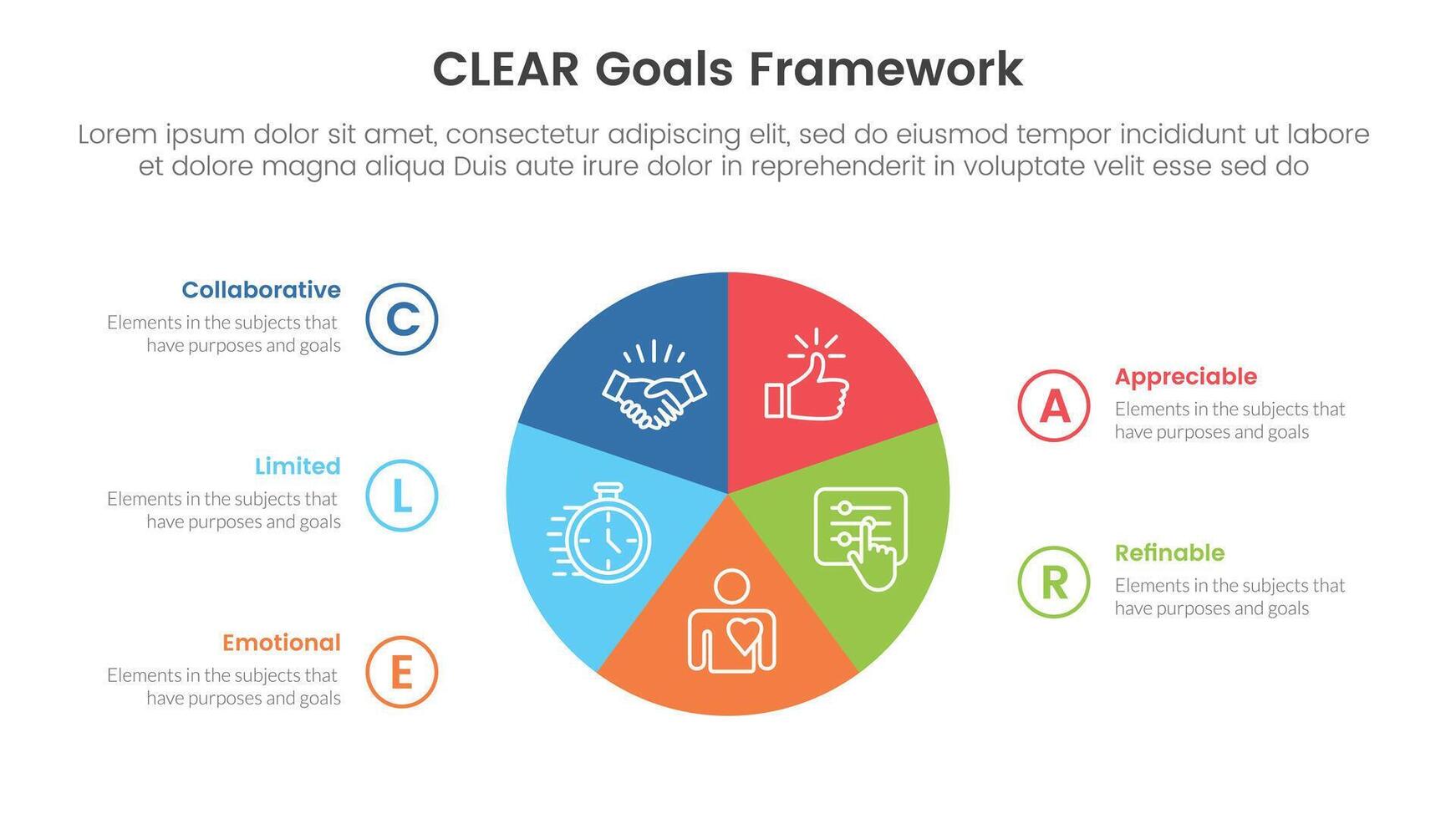 CLEAR Goals Framework

Lorem ipsum dolor sit amet, consectetur adipiscing elit, sed do eiusmod tempor incididunt ut labore et dolore magna aliqua Duis aute irure dolor in reprehenderit in voluptate velit esse sed do

Collaborative
Elements in the subjects that have purposes and goals

C

Limited
Elements in the subjects that have purposes and goals

L

Emotional
Elements in the subjects that have purposes and goals

E

A

Appreciable
Elements in the subjects that have purposes and goals

R

Refinable
Elements in the subjects that have purposes and goals