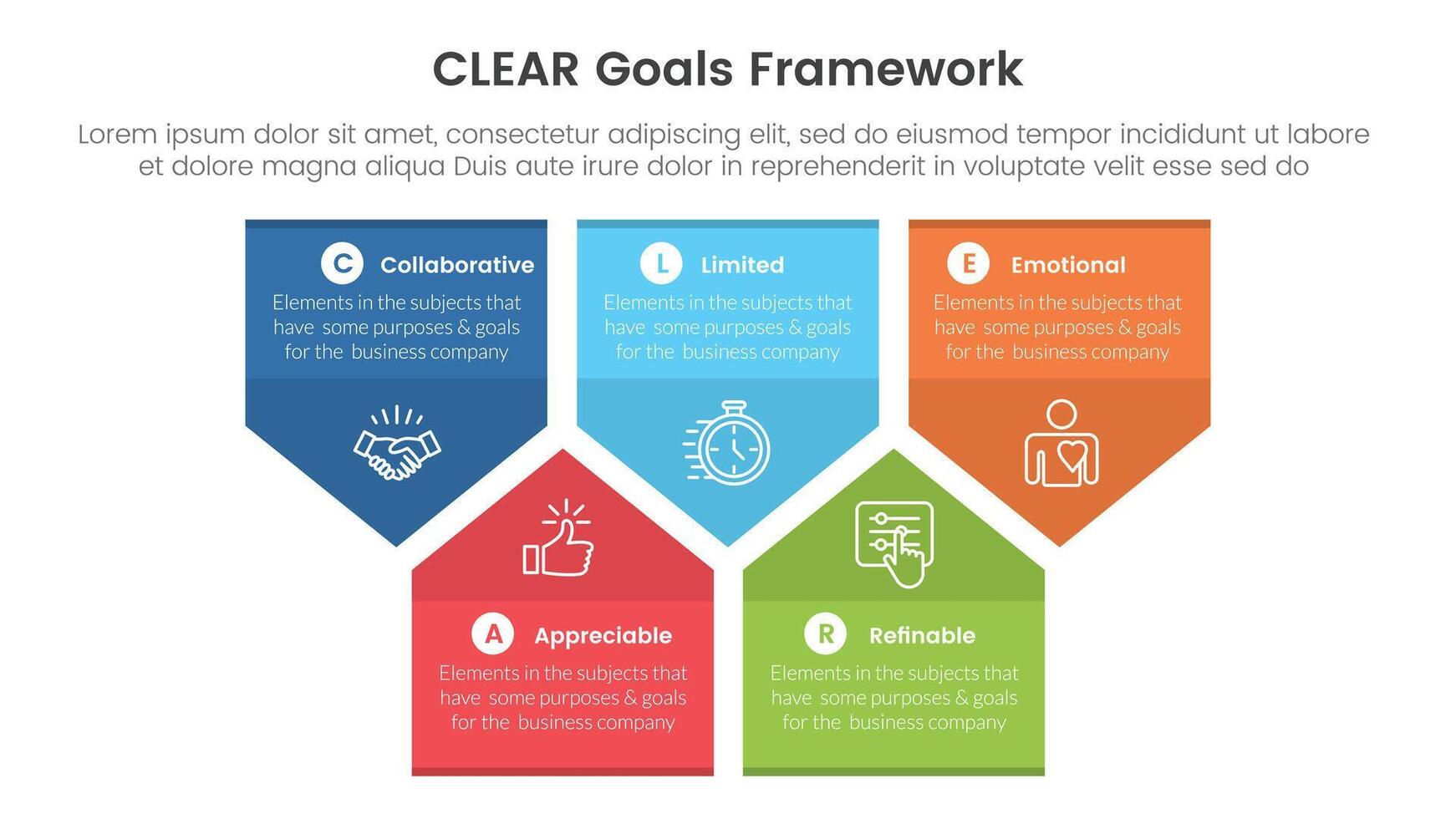 CLEAR Goals Framework

Lorem ipsum dolor sit amet, consectetur adipiscing elit, sed do eiusmod tempor incididunt ut labore et dolore magna aliqua Duis aute irure dolor in reprehenderit in voluptate velit esse sed do

C Collaborative
Elements in the subjects that have some purposes & goals for the business company

L Limited
Elements in the subjects that have some purposes & goals for the business company

E Emotional
Elements in the subjects that have some purposes & goals for the business company

A Appreciable
Elements in the subjects that have some purposes & goals for the business company

R Refinable
Elements in the subjects that have some purposes & goals for the business company