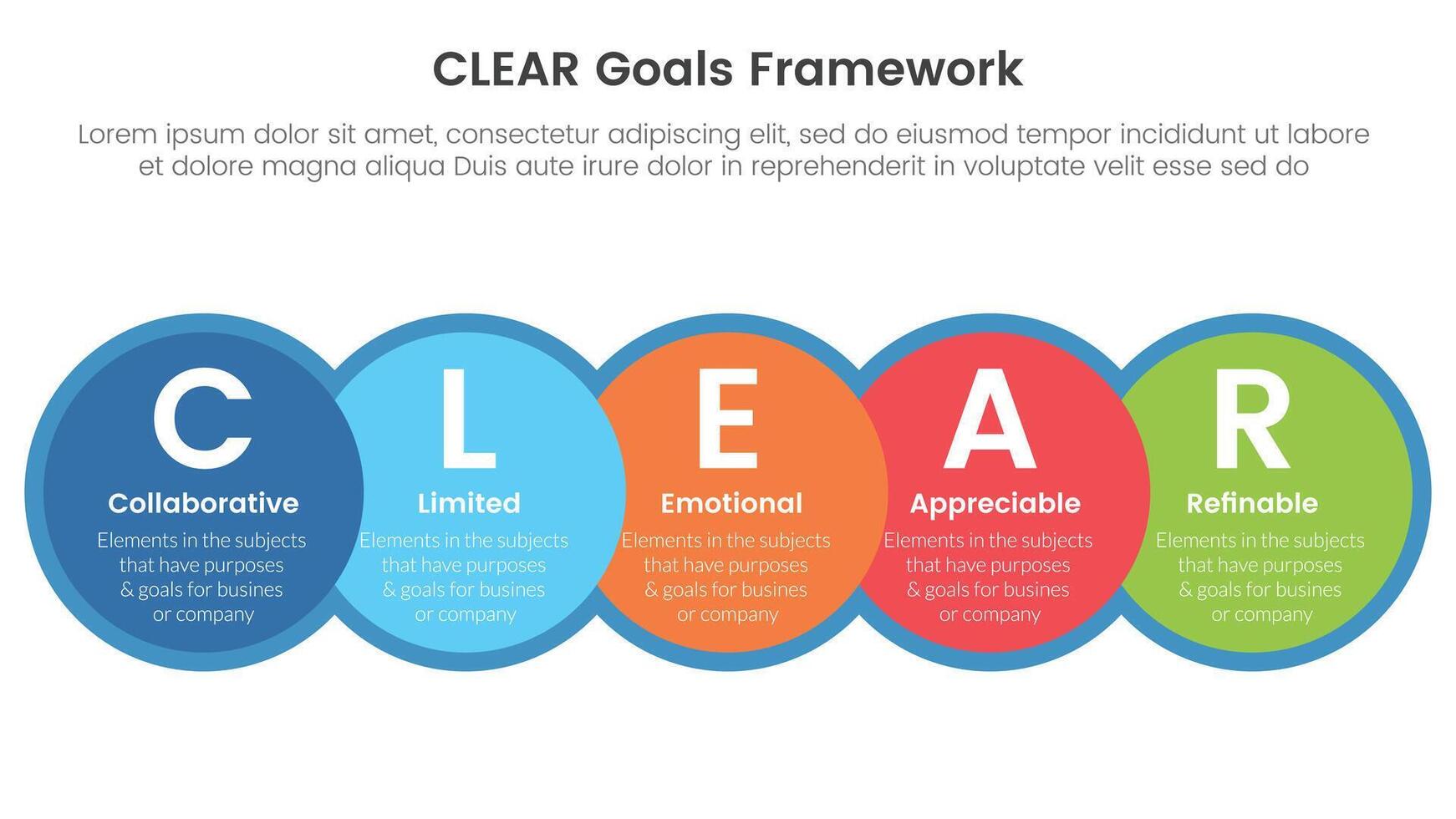 CLEAR Goals Framework

Lorem ipsum dolor sit amet, consectetur adipiscing elit, sed do eiusmod tempor incididunt ut labore et dolore magna aliqua Duis aute irure dolor in reprehenderit in voluptate velit esse sed do

C
Collaborative
Elements in the subjects that have purposes & goals for busines or company

L
Limited
Elements in the subjects that have purposes & goals for busines or company

E
Emotional
Elements in the subjects that have purposes & goals for busines or company

A
Appreciable
Elements in the subjects that have purposes & goals for busines or company

R
Refinable
Elements in the subjects that have purposes & goals for busines or company