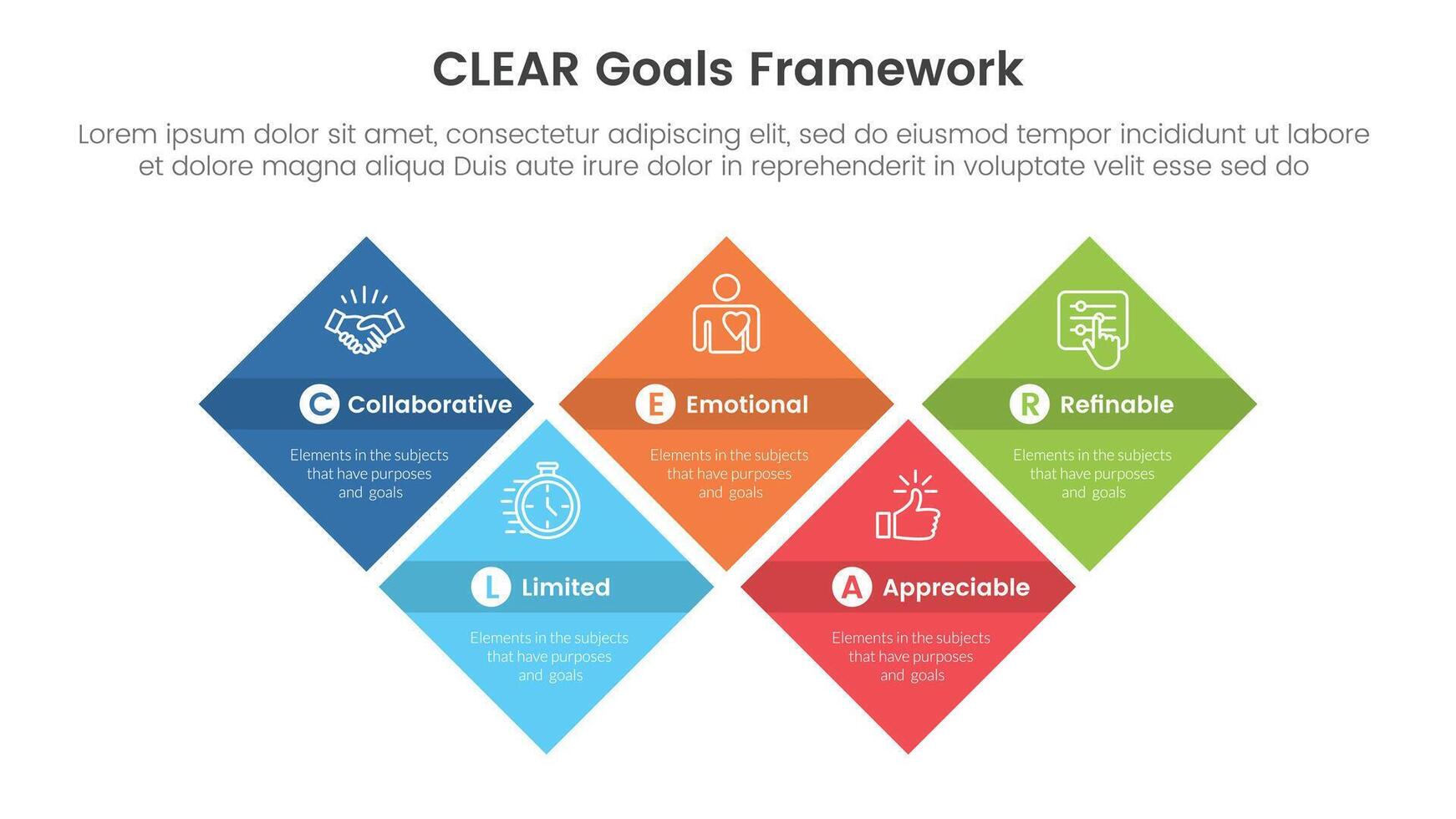 CLEAR Goals Framework

Lorem ipsum dolor sit amet, consectetur adipiscing elit, sed do eiusmod tempor incididunt ut labore et dolore magna aliqua Duis aute irure dolor in reprehenderit in voluptate velit esse sed do

C Collaborative

Elements in the subjects that have purposes and goals

L Limited

Elements in the subjects that have purposes and goals

E Emotional

Elements in the subjects that have purposes and goals

A Appreciable

Elements in the subjects that have purposes and goals

R Refinable

Elements in the subjects that have purposes and goals