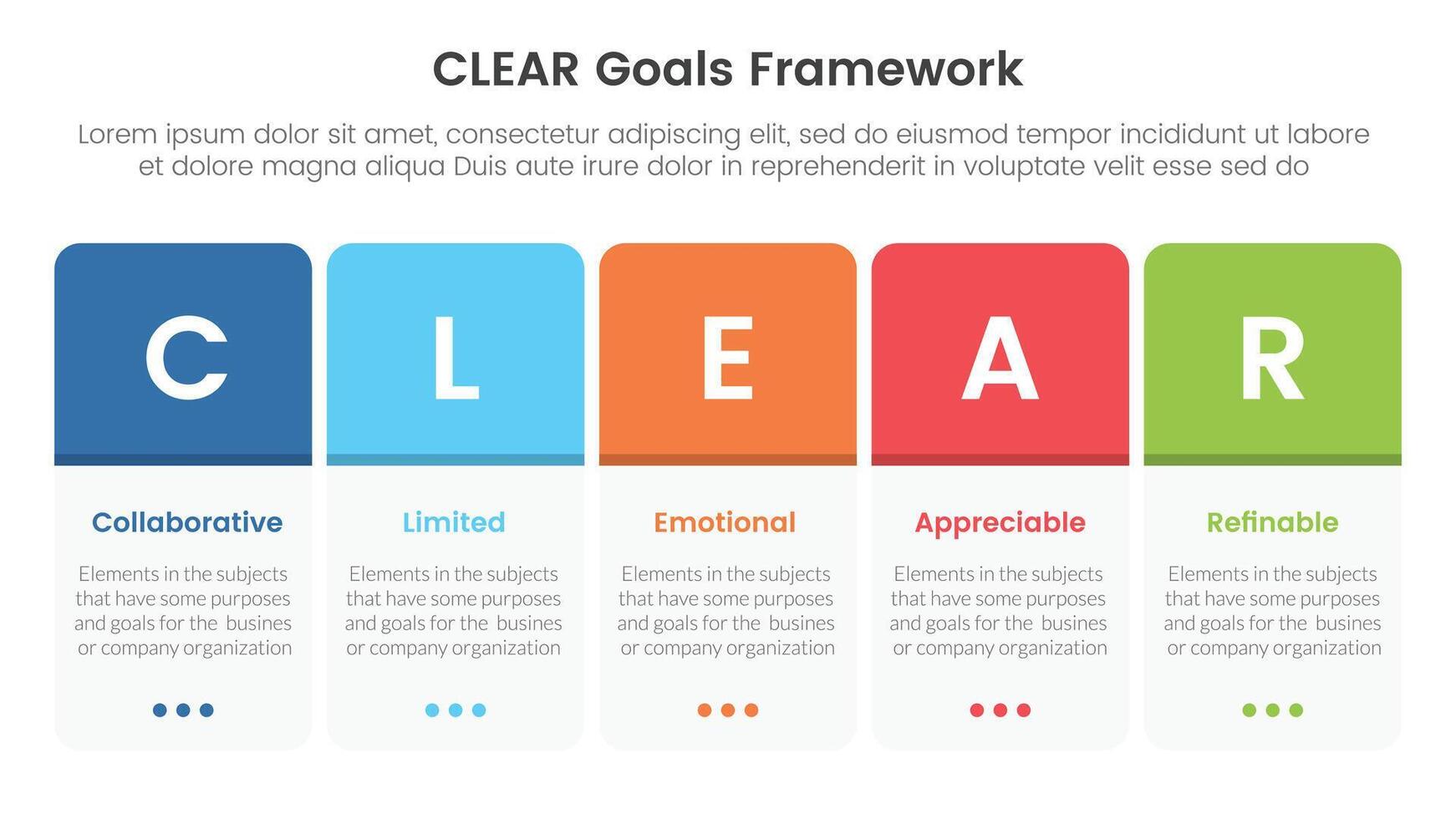 CLEAR Goals Framework

Lorem ipsum dolor sit amet, consectetur adipiscing elit, sed do eiusmod tempor incididunt ut labore et dolore magna aliqua Duis aute irure dolor in reprehenderit in voluptate velit esse sed do

C

Collaborative

Elements in the subjects that have some purposes and goals for the busines or company organization

L

Limited

Elements in the subjects that have some purposes and goals for the busines or company organization

E

Emotional

Elements in the subjects that have some purposes and goals for the busines or company organization

A

Appreciable

Elements in the subjects that have some purposes and goals for the busines or company organization

R

Refinable

Elements in the subjects that have some purposes and goals for the busines or company organization