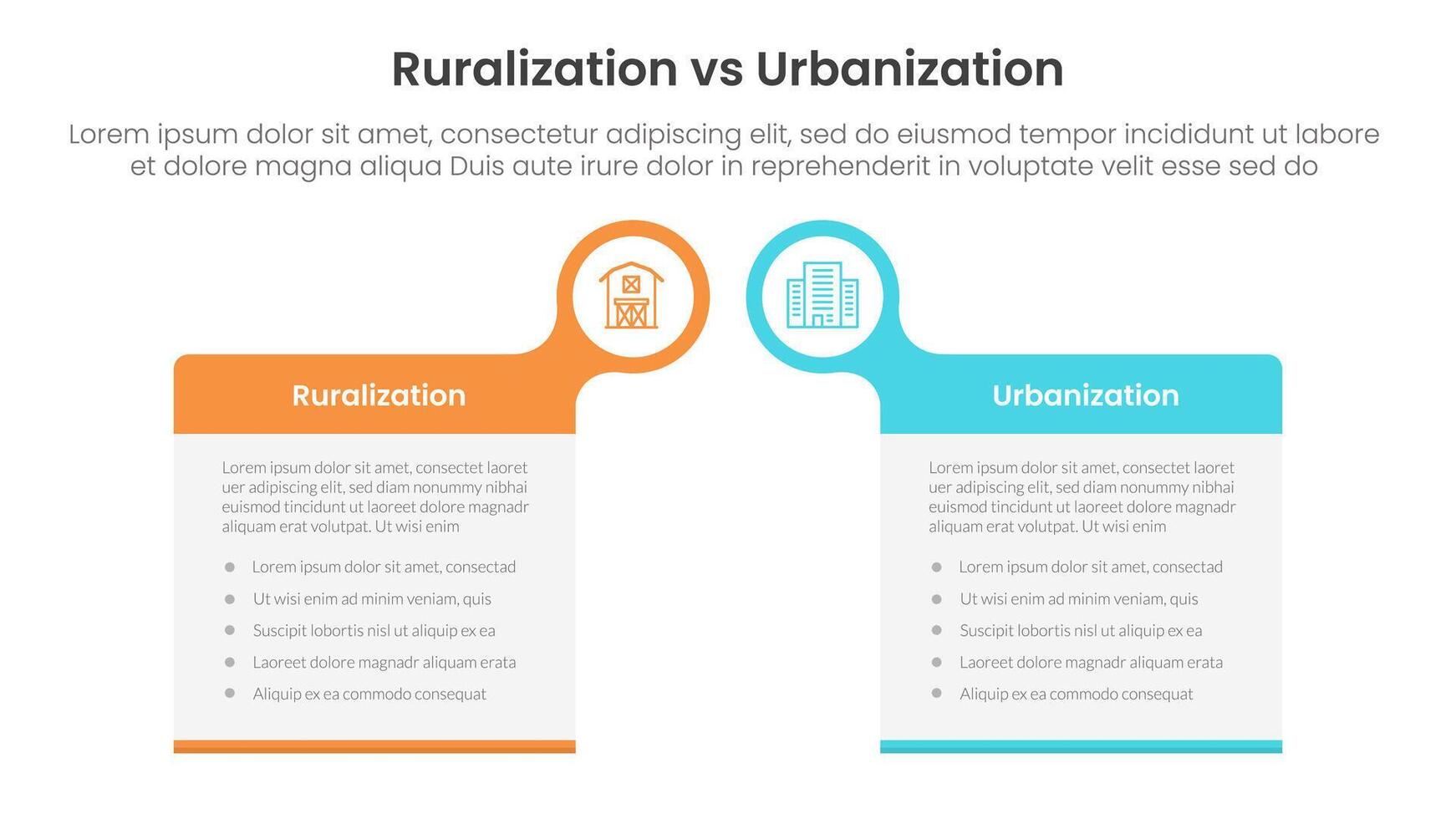 Ruralization vs Urbanization

Lorem ipsum dolor sit amet, consectetur adipiscing elit, sed do eiusmod tempor incididunt ut labore et dolore magna aliqua Duis aute irure dolor in reprehenderit in voluptate velit esse sed do

Ruralization

Lorem ipsum dolor sit amet, consectet laoret uer adipiscing elit, sed diam nonummy nibhai euismod tincidunt ut laoreet dolore magnadr aliquam erat volutpat. Ut wisi enim

- Lorem ipsum dolor sit amet, consectad
- Ut wisi enim ad minim veniam, quis
- Suscipit lobortis nisl ut aliquip ex ea
- Laoreet dolore magnadr aliquam erata
- Aliquip ex ea commodo consequat

Urbanization

Lorem ipsum dolor sit amet, consectet laoret uer adipiscing elit, sed diam nonummy nibhai euismod tincidunt ut laoreet dolore magnadr aliquam erat volutpat. Ut wisi enim

- Lorem ipsum dolor sit amet, consectad
- Ut wisi enim ad minim veniam, quis
- Suscipit lobortis nisl ut aliquip ex ea
- Laoreet dolore magnadr aliquam erata
- Aliquip ex ea commodo consequat