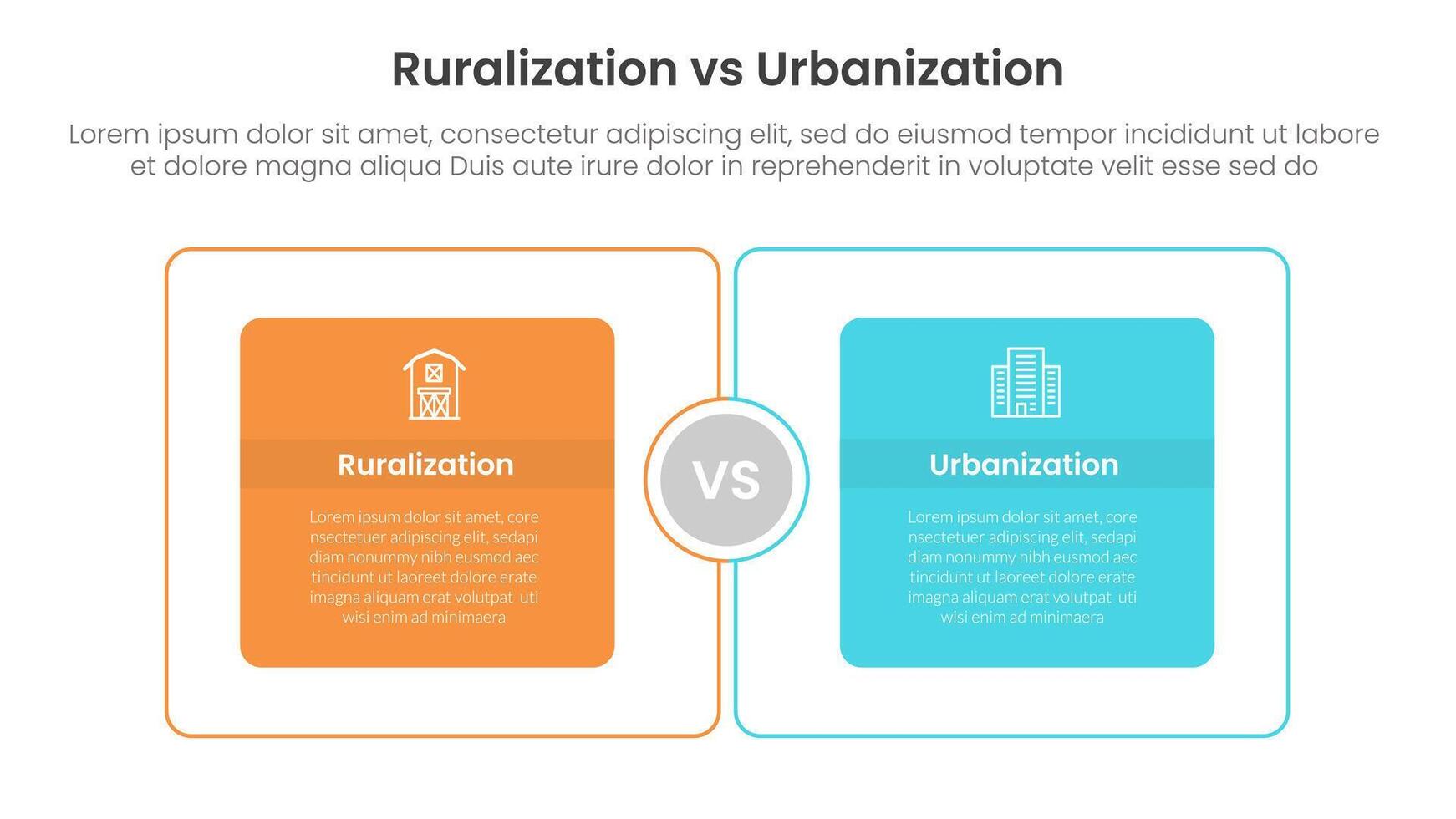 Ruralization vs Urbanization

Lorem ipsum dolor sit amet, consectetur adipiscing elit, sed do eiusmod tempor incididunt ut labore et dolore magna aliqua Duis aute irure dolor in reprehenderit in voluptate velit esse sed do

Ruralization

Lorem ipsum dolor sit amet, core nsectetuer adipiscing elit, sedapi diam nonummy nibh eusmod aec tincidunt ut laoreet dolore erate imagna aliquam erat volutpat uti wisi enim ad minimaera

VS

Urbanization

Lorem ipsum dolor sit amet, core nsectetuer adipiscing elit, sedapi diam nonummy nibh eusmod aec tincidunt ut laoreet dolore erate imagna aliquam erat volutpat uti wisi enim ad minimaera