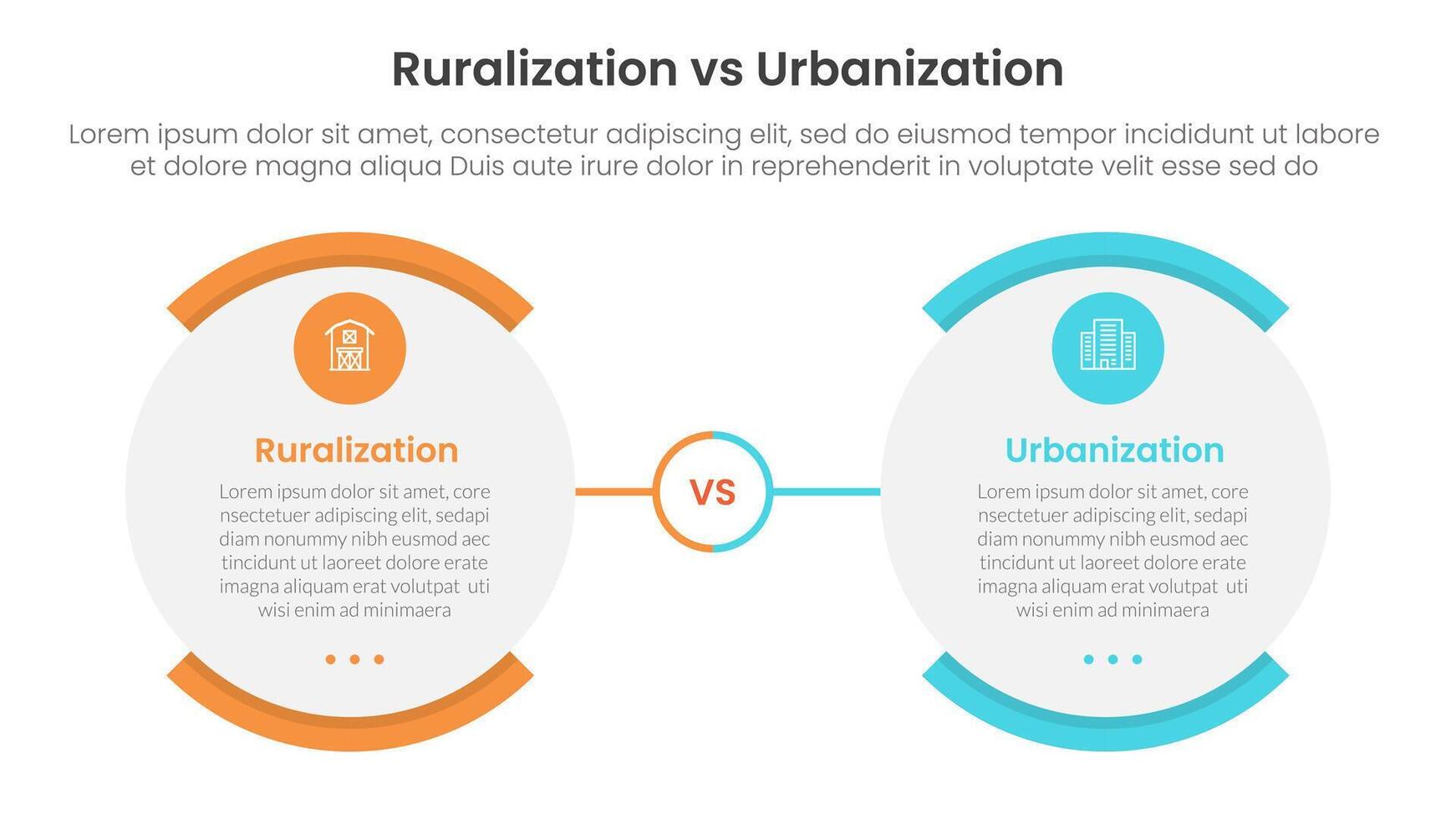 Ruralization vs Urbanization

Lorem ipsum dolor sit amet, consectetur adipiscing elit, sed do eiusmod tempor incididunt ut labore et dolore magna aliqua Duis aute irure dolor in reprehenderit in voluptate velit esse sed do

Ruralization

Lorem ipsum dolor sit amet, core nsectetuer adipiscing elit, sedapi diam nonummy nibh eusmod aec tincidunt ut laoreet dolore erate imagna aliquam erat volutpat uti wisi enim ad minimaera

VS

Urbanization

Lorem ipsum dolor sit amet, core nsectetuer adipiscing elit, sedapi diam nonummy nibh eusmod aec tincidunt ut laoreet dolore erate imagna aliquam erat volutpat uti wisi enim ad minimaera