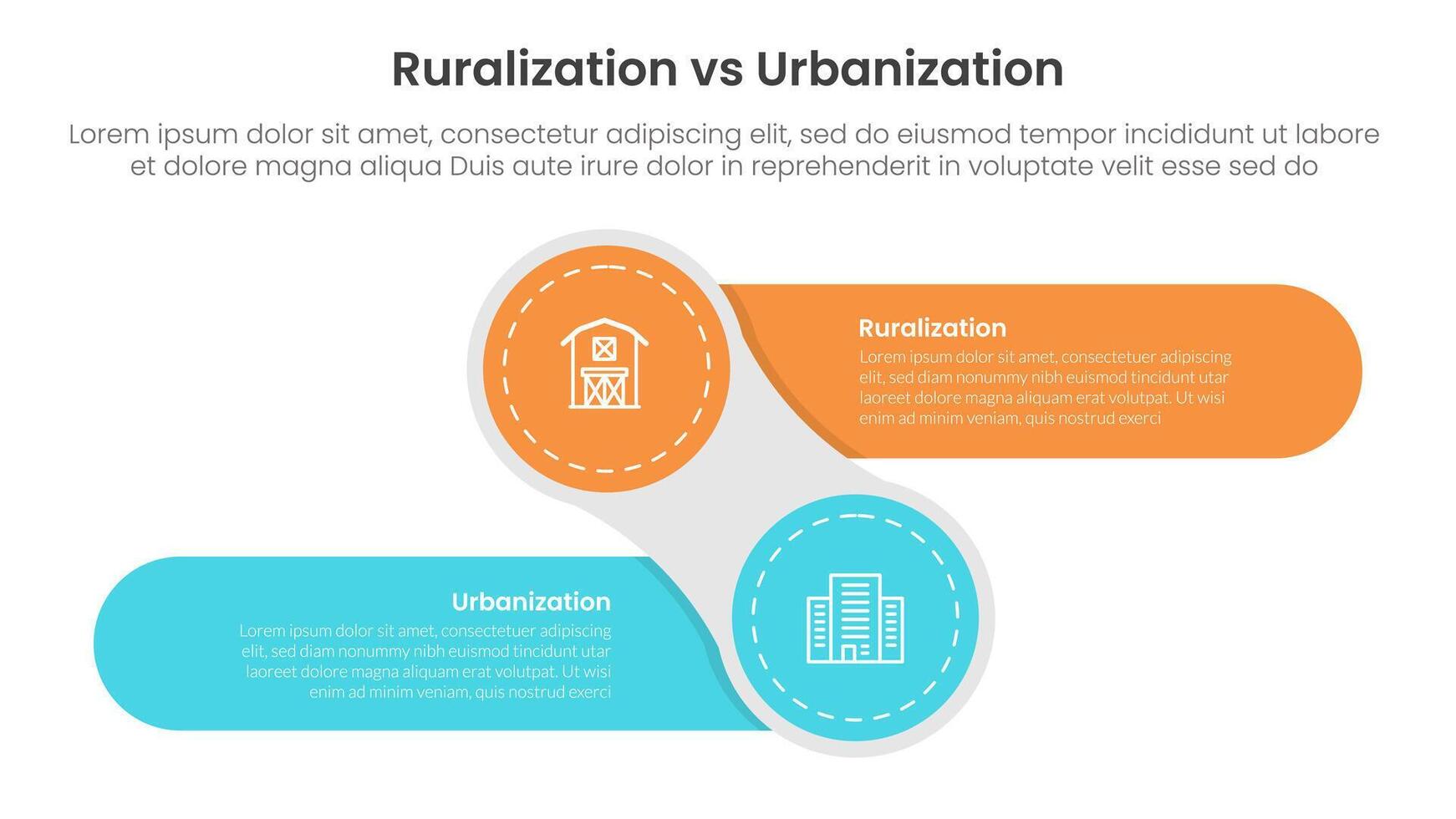 Ruralization vs Urbanization

Lorem ipsum dolor sit amet, consectetur adipiscing elit, sed do eiusmod tempor incididunt ut labore et dolore magna aliqua Duis aute irure dolor in reprehenderit in voluptate velit esse sed do

Ruralization

Lorem ipsum dolor sit amet, consectetuer adipiscing elit, sed diam nonummy nibh euismod tincidunt utar laoreet dolore magna aliquam erat volutpat. Ut wisi enim ad minim veniam, quis nostrud exerci

Urbanization

Lorem ipsum dolor sit amet, consectetuer adipiscing elit, sed diam nonummy nibh euismod tincidunt utar laoreet dolore magna aliquam erat volutpat. Ut wisi enim ad minim veniam, quis nostrud exerci