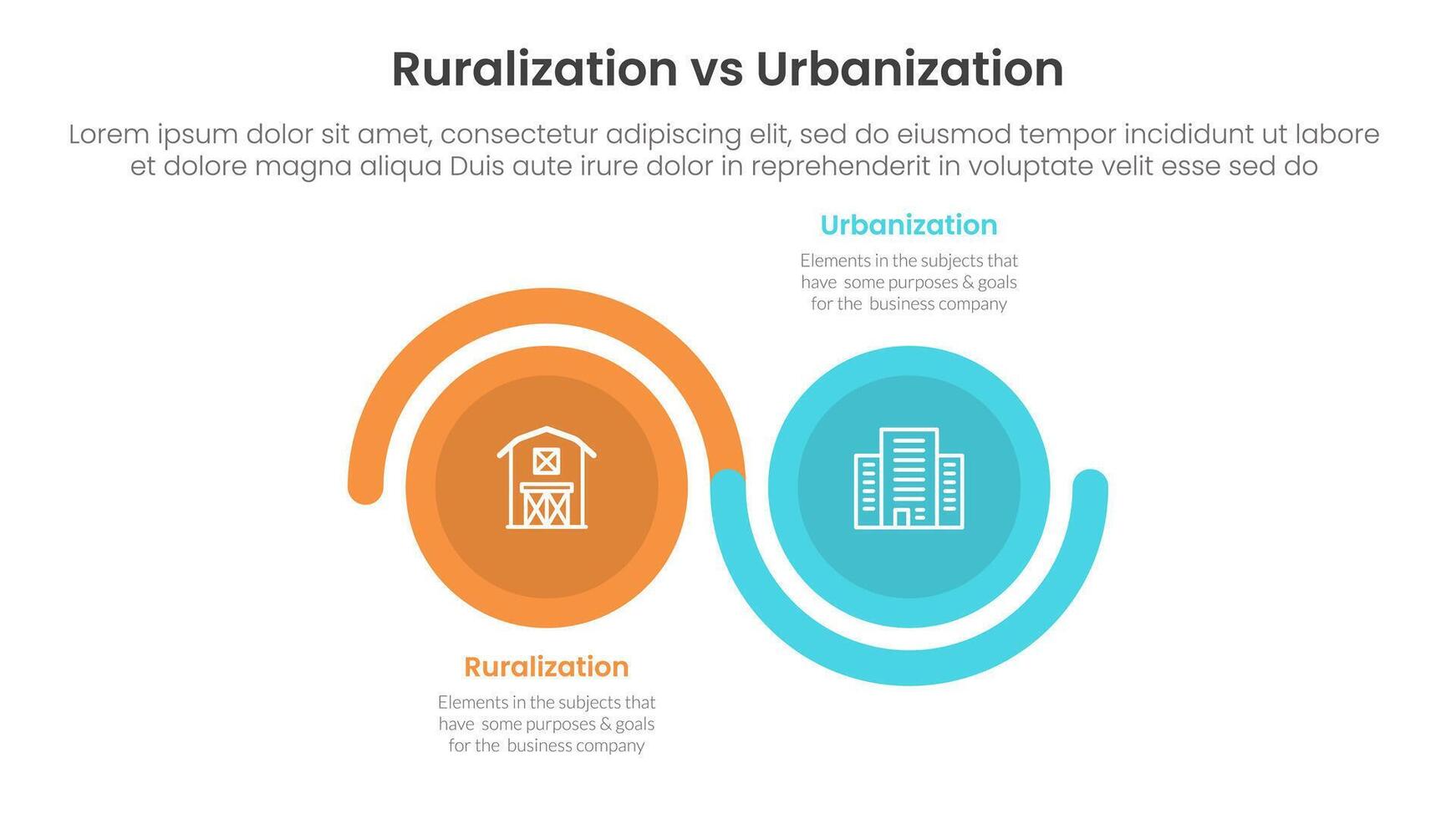 Ruralization vs Urbanization

Lorem ipsum dolor sit amet, consectetur adipiscing elit, sed do eiusmod tempor incididunt ut labore et dolore magna aliqua Duis aute irure dolor in reprehenderit in voluptate velit esse sed do

Urbanization

Elements in the subjects that have some purposes & goals for the business company

Ruralization

Elements in the subjects that have some purposes & goals for the business company