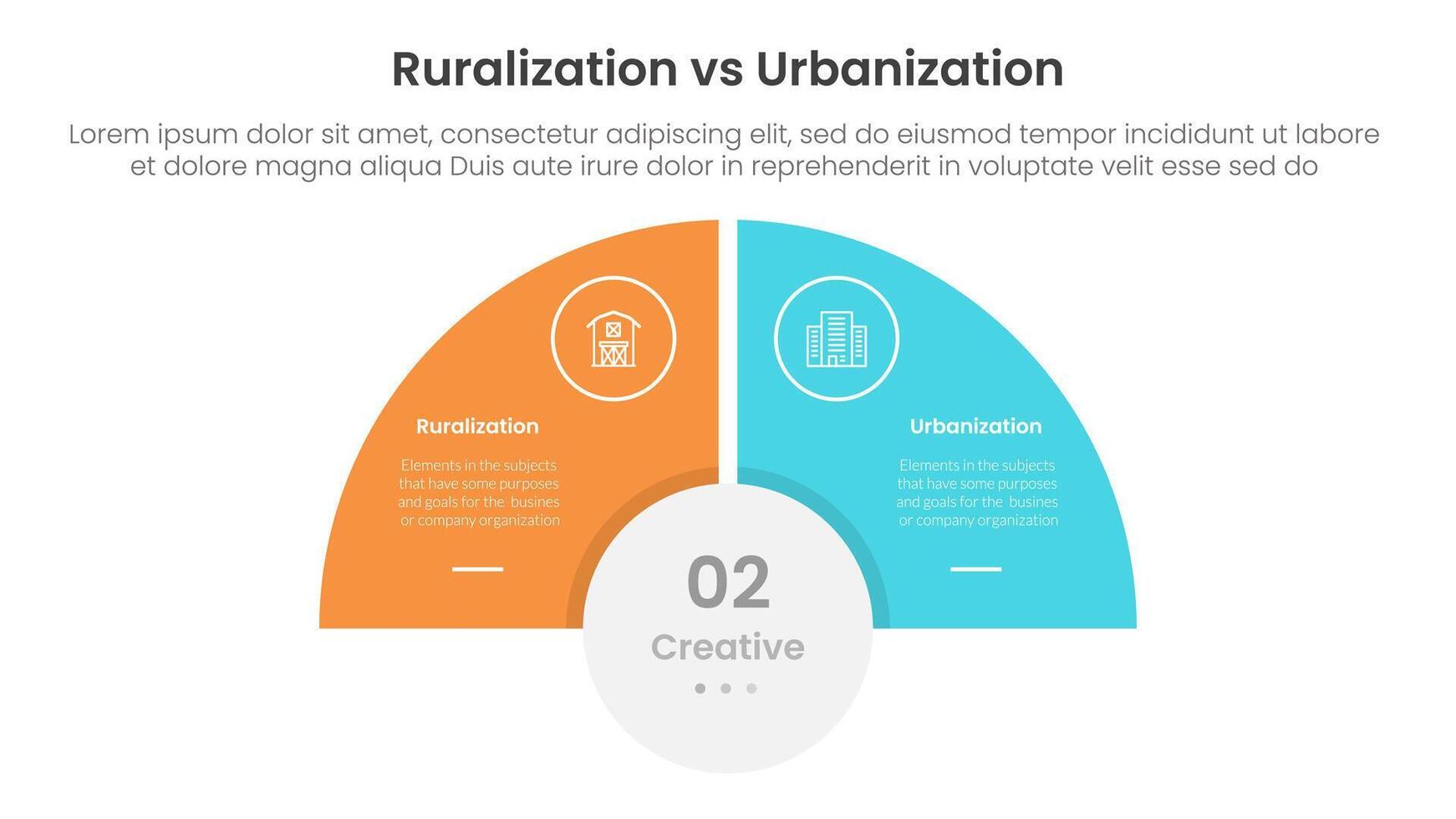 Ruralization vs Urbanization

Lorem ipsum dolor sit amet, consectetur adipiscing elit, sed do eiusmod tempor incididunt ut labore et dolore magna aliqua Duis aute irure dolor in reprehenderit in voluptate velit esse sed do

Ruralization

Elements in the subjects that have some purposes and goals for the busines or company organization

Urbanization

Elements in the subjects that have some purposes and goals for the busines or company organization

02

Creative