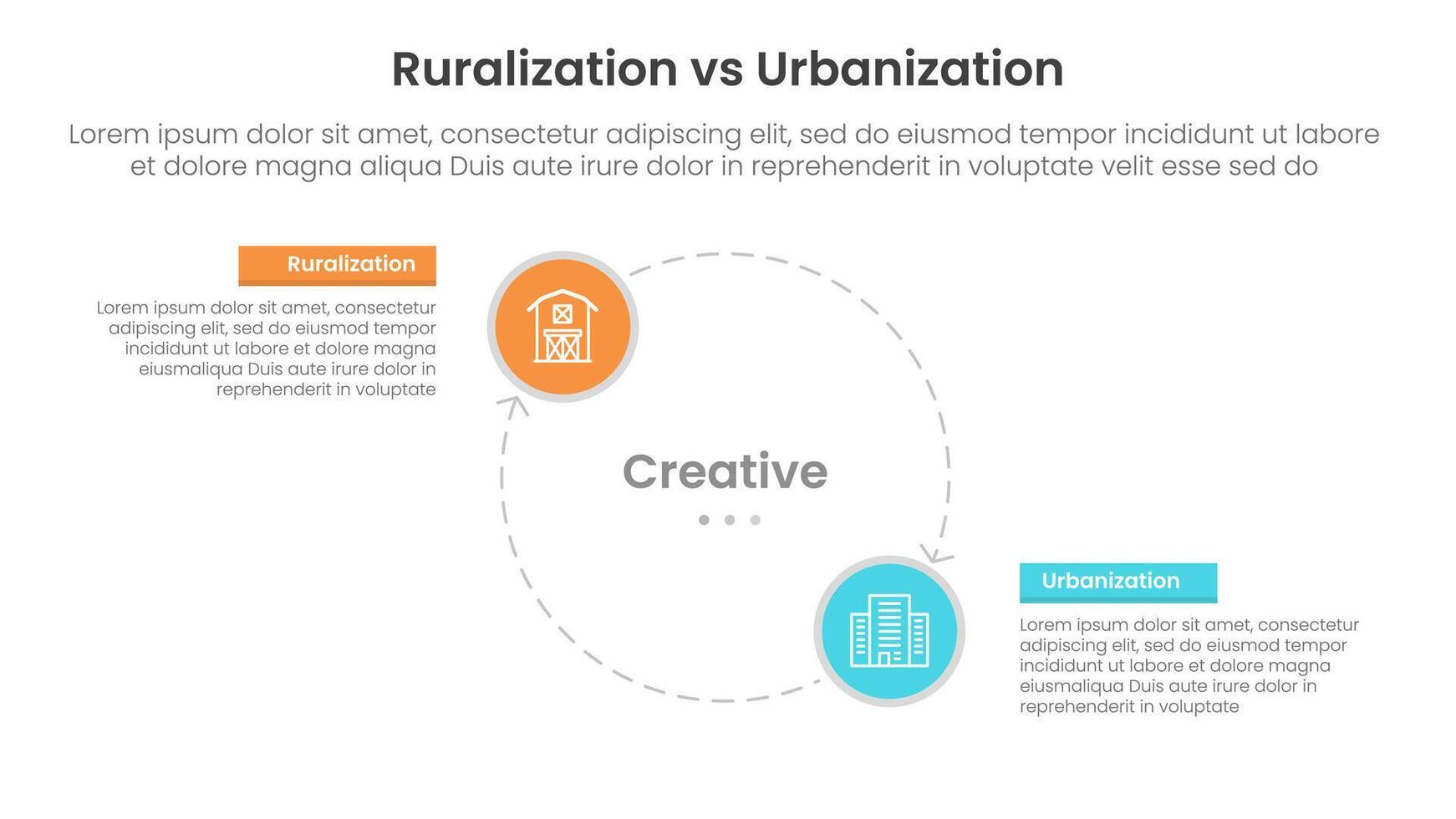 Ruralization vs Urbanization

Lorem ipsum dolor sit amet, consectetur adipiscing elit, sed do eiusmod tempor incididunt ut labore et dolore magna aliqua Duis aute irure dolor in reprehenderit in voluptate velit esse sed do

Ruralization

Lorem ipsum dolor sit amet, consectetur adipiscing elit, sed do eiusmod tempor incididunt ut labore et dolore magna eiusmaliqua Duis aute irure dolor in reprehenderit in voluptate

Creative

Urbanization

Lorem ipsum dolor sit amet, consectetur adipiscing elit, sed do eiusmod tempor incididunt ut labore et dolore magna eiusmaliqua Duis aute irure dolor in reprehenderit in voluptate