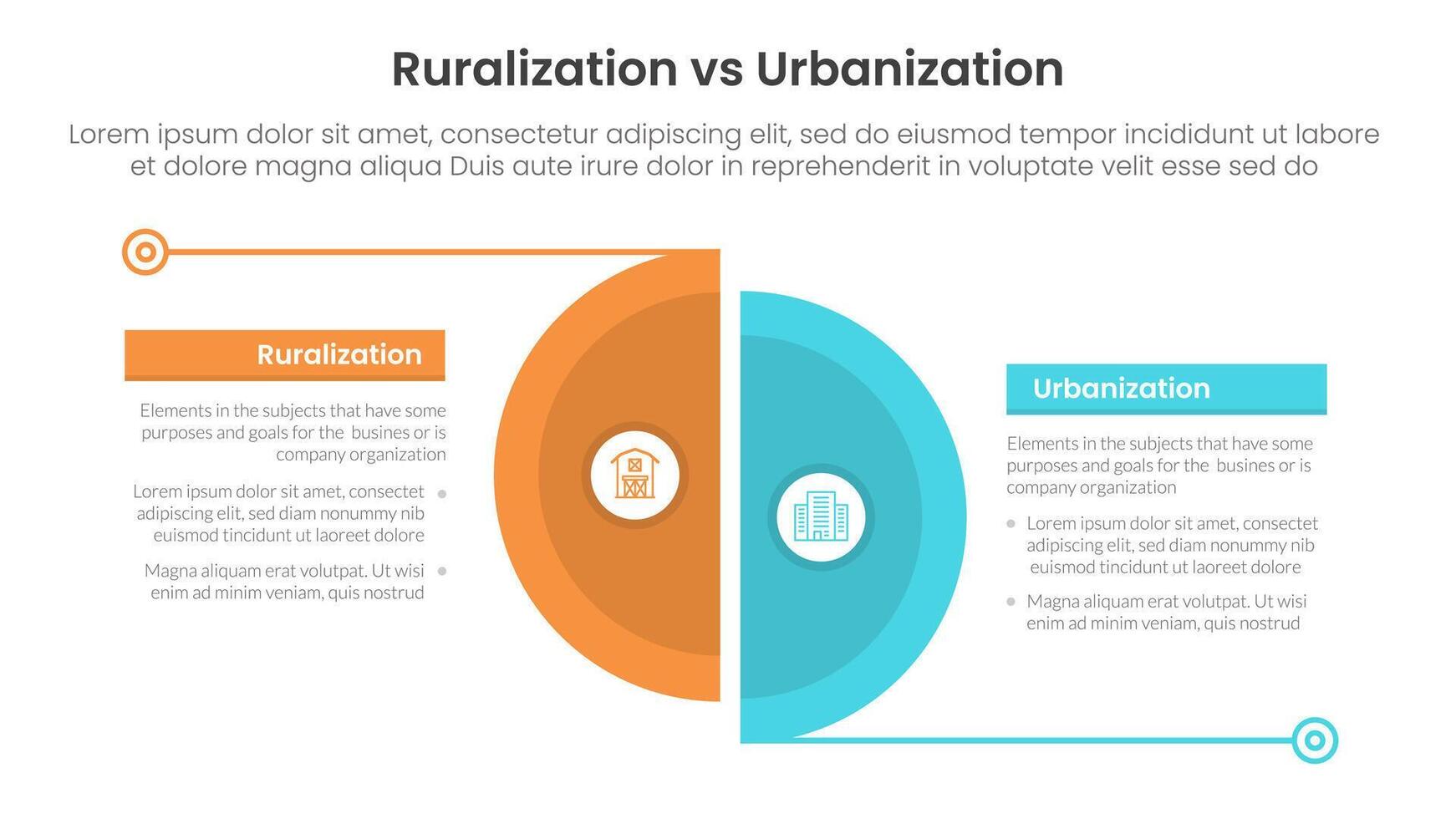 Ruralization vs Urbanization

Lorem ipsum dolor sit amet, consectetur adipiscing elit, sed do eiusmod tempor incididunt ut labore et dolore magna aliqua Duis aute irure dolor in reprehenderit in voluptate velit esse sed do

Ruralization

Elements in the subjects that have some purposes and goals for the busines or is company organization

Lorem ipsum dolor sit amet, consectet adipiscing elit, sed diam nonummy nib euismod tincidunt ut laoreet dolore

Magna aliquam erat volutpat. Ut wisi enim ad minim veniam, quis nostrud

Urbanization

Elements in the subjects that have some purposes and goals for the busines or is company organization

Lorem ipsum dolor sit amet, consectet adipiscing elit, sed diam nonummy nib euismod tincidunt ut laoreet dolore

Magna aliquam erat volutpat. Ut wisi enim ad minim veniam, quis nostrud