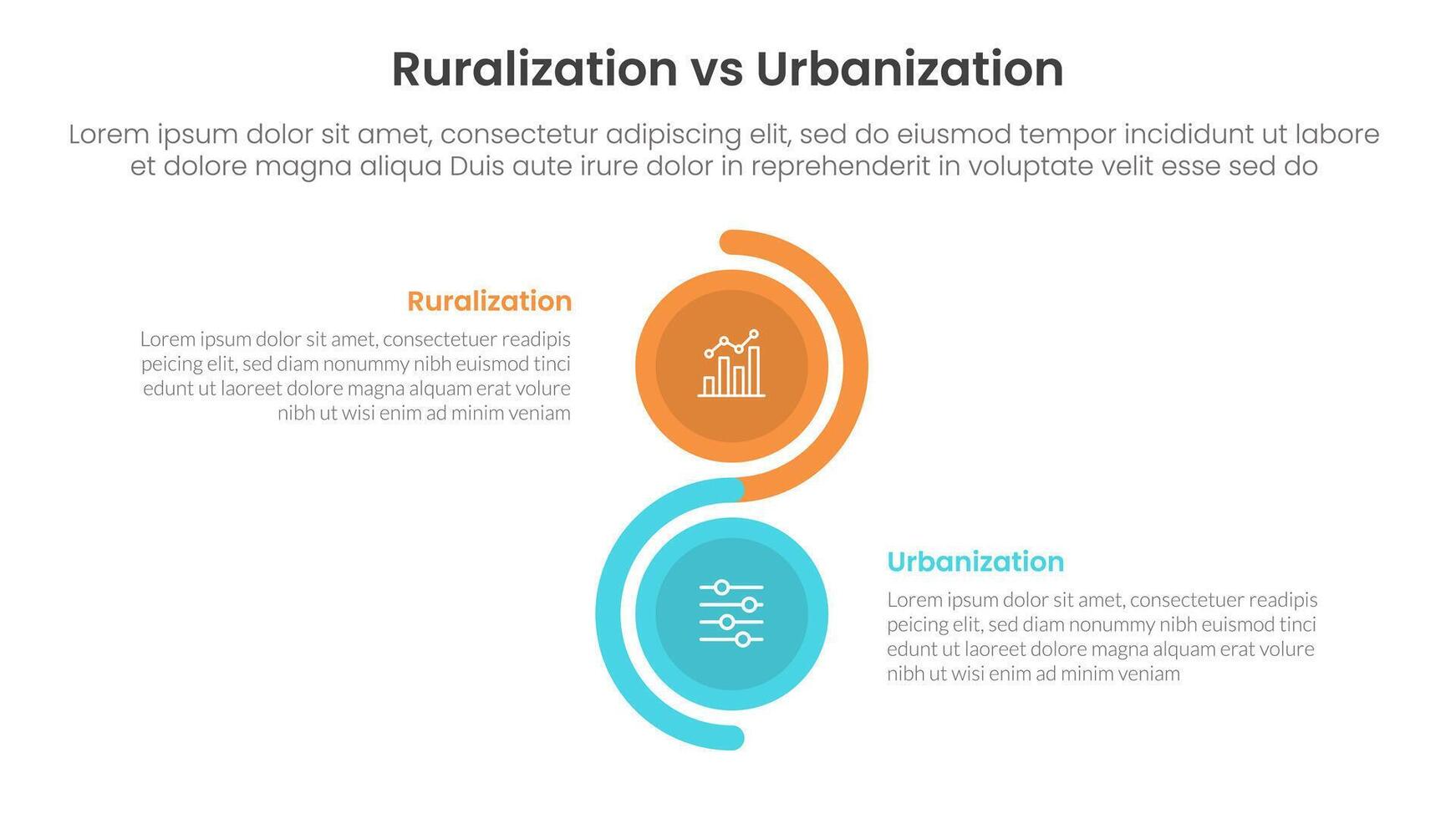 Ruralization vs Urbanization

Lorem ipsum dolor sit amet, consectetur adipiscing elit, sed do eiusmod tempor incididunt ut labore et dolore magna aliqua Duis aute irure dolor in reprehenderit in voluptate velit esse sed do

Ruralization

Lorem ipsum dolor sit amet, consectetuer readipis peicing elit, sed diam nonummy nibh euismod tinci edunt ut laoreet dolore magna alquam erat volure nibh ut wisi enim ad minim veniam

Urbanization

Lorem ipsum dolor sit amet, consectetuer readipis peicing elit, sed diam nonummy nibh euismod tinci edunt ut laoreet dolore magna alquam erat volure nibh ut wisi enim ad minim veniam