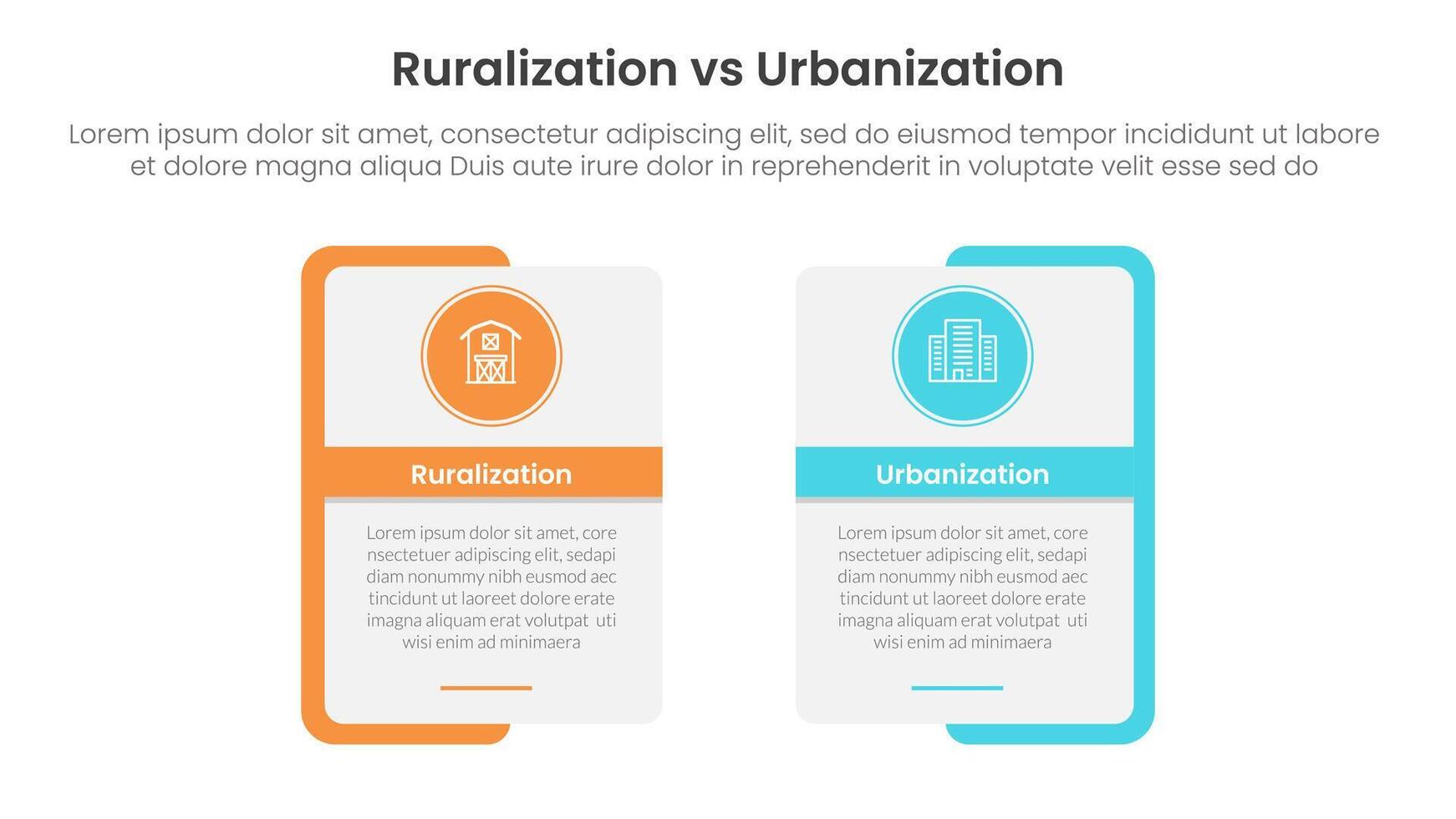 Ruralization vs Urbanization

Lorem ipsum dolor sit amet, consectetur adipiscing elit, sed do eiusmod tempor incididunt ut labore et dolore magna aliqua Duis aute irure dolor in reprehenderit in voluptate velit esse sed do

Ruralization

Lorem ipsum dolor sit amet, core nsectetuer adipiscing elit, sedapi diam nonummy nibh eusmod aec tincidunt ut laoreet dolore erate imagna aliquam erat volutpat uti wisi enim ad minimaera

Urbanization

Lorem ipsum dolor sit amet, core nsectetuer adipiscing elit, sedapi diam nonummy nibh eusmod aec tincidunt ut laoreet dolore erate imagna aliquam erat volutpat uti wisi enim ad minimaera