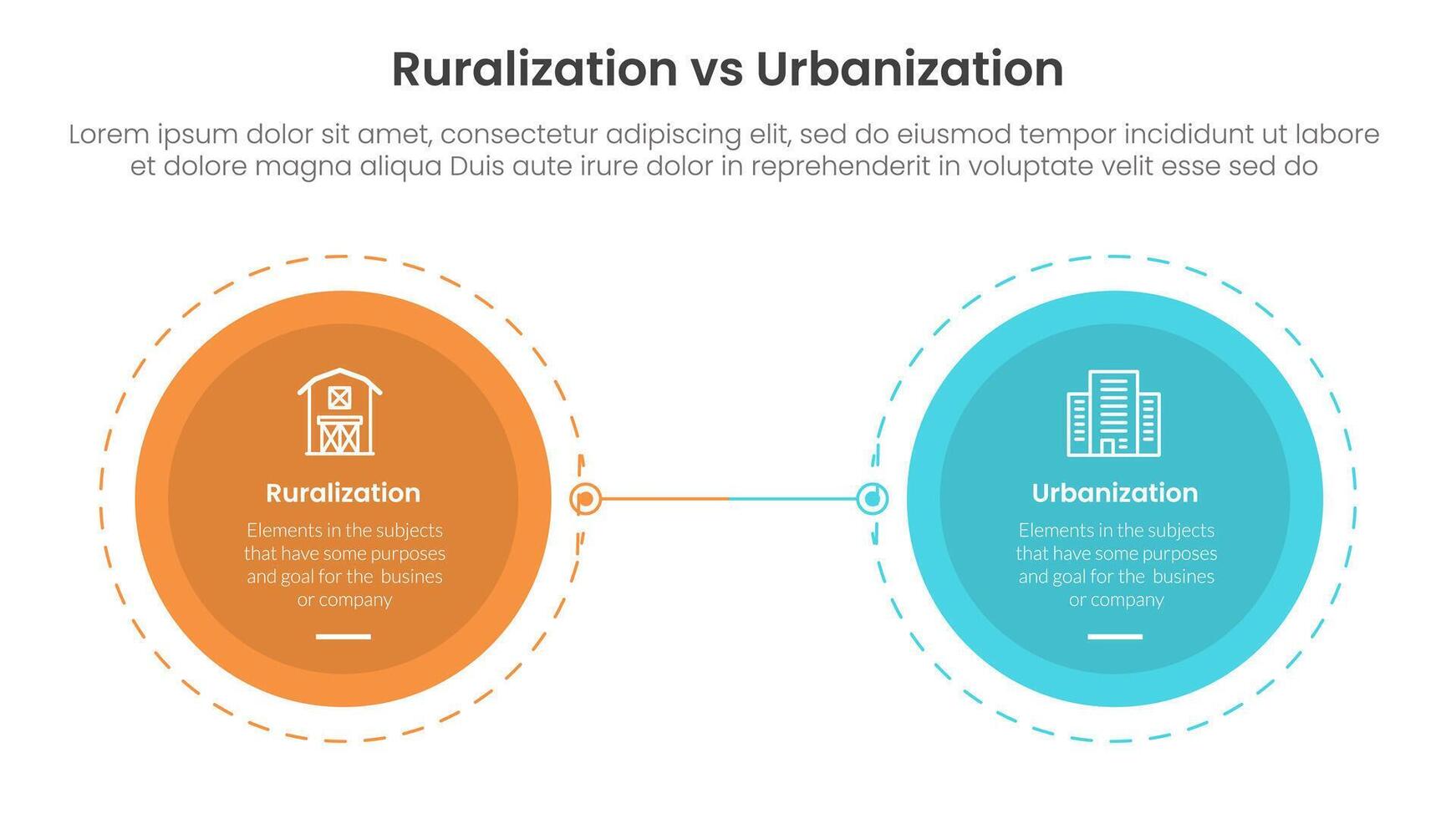 Ruralization vs Urbanization

Lorem ipsum dolor sit amet, consectetur adipiscing elit, sed do eiusmod tempor incididunt ut labore et dolore magna aliqua Duis aute irure dolor in reprehenderit in voluptate velit esse sed do

Ruralization

Elements in the subjects that have some purposes and goal for the busines or company

Urbanization

Elements in the subjects that have some purposes and goal for the busines or company