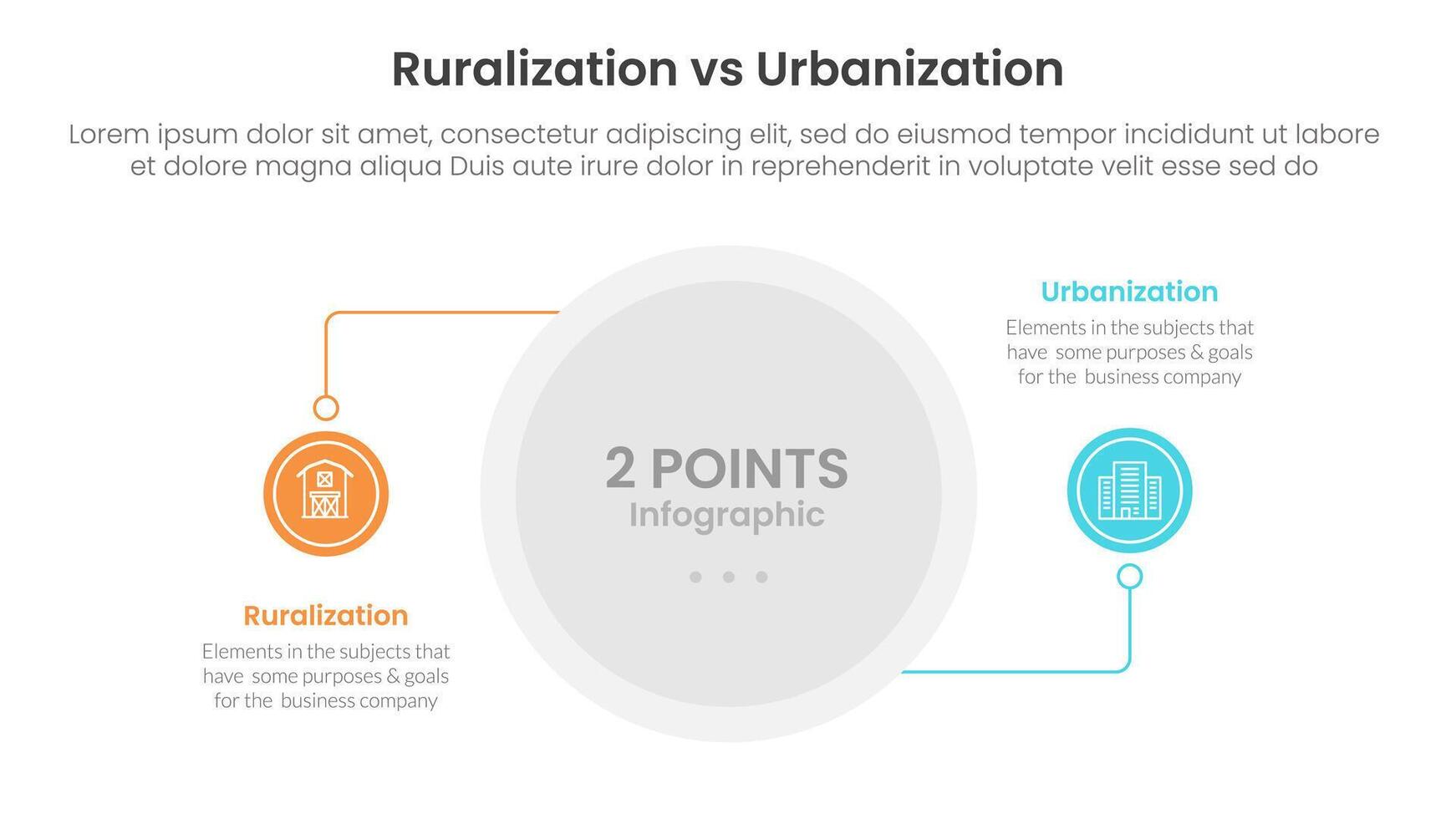 Ruralization vs Urbanization

Lorem ipsum dolor sit amet, consectetur adipiscing elit, sed do eiusmod tempor incididunt ut labore et dolore magna aliqua Duis aute irure dolor in reprehenderit in voluptate velit esse sed do

Urbanization
Elements in the subjects that have some purposes & goals for the business company

2 POINTS
Infographic

Ruralization
Elements in the subjects that have some purposes & goals for the business company