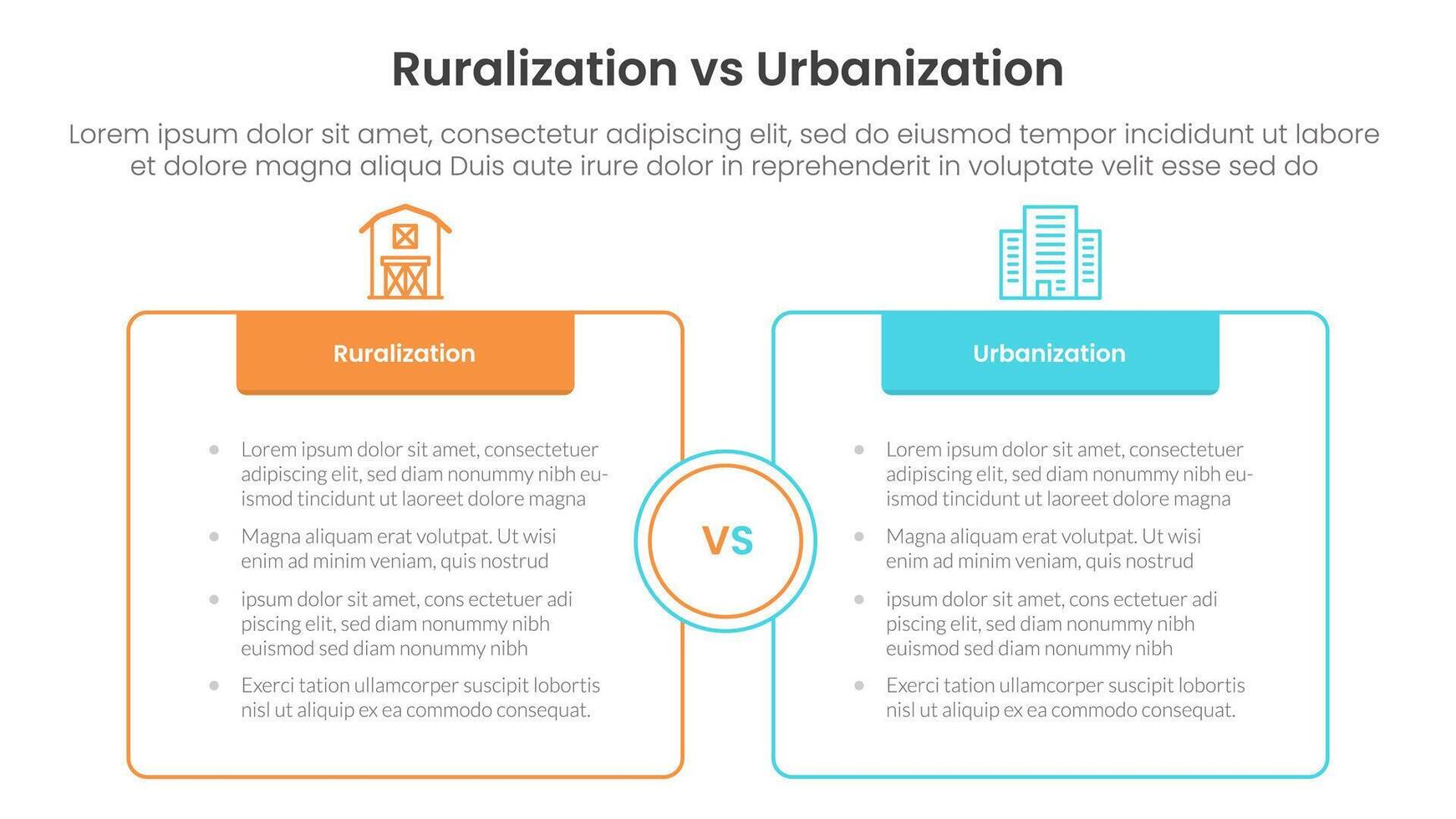 Ruralization vs Urbanization

Lorem ipsum dolor sit amet, consectetur adipiscing elit, sed do eiusmod tempor incididunt ut labore et dolore magna aliqua Duis aute irure dolor in reprehenderit in voluptate velit esse sed do

Ruralization

- Lorem ipsum dolor sit amet, consectetuer adipiscing elit, sed diam nonummy nibh euismod tincidunt ut laoreet dolore magna
- Magna aliquam erat volutpat. Ut wisi enim ad minim veniam, quis nostrud
- ipsum dolor sit amet, cons ectetuer adi piscing elit, sed diam nonummy nibh euismod sed diam nonummy nibh
- Exerci tation ullamcorper suscipit lobortis nisl ut aliquip ex ea commodo consequat.

VS

Urbanization

- Lorem ipsum dolor sit amet, consectetuer adipiscing elit, sed diam nonummy nibh euismod tincidunt ut laoreet dolore magna
- Magna aliquam erat volutpat. Ut wisi enim ad minim veniam, quis nostrud
- ipsum dolor sit amet, cons ectetuer adi piscing elit, sed diam nonummy nibh euismod sed diam nonummy nibh
- Exerci tation ullamcorper suscipit lobortis nisl ut aliquip ex ea commodo consequat.