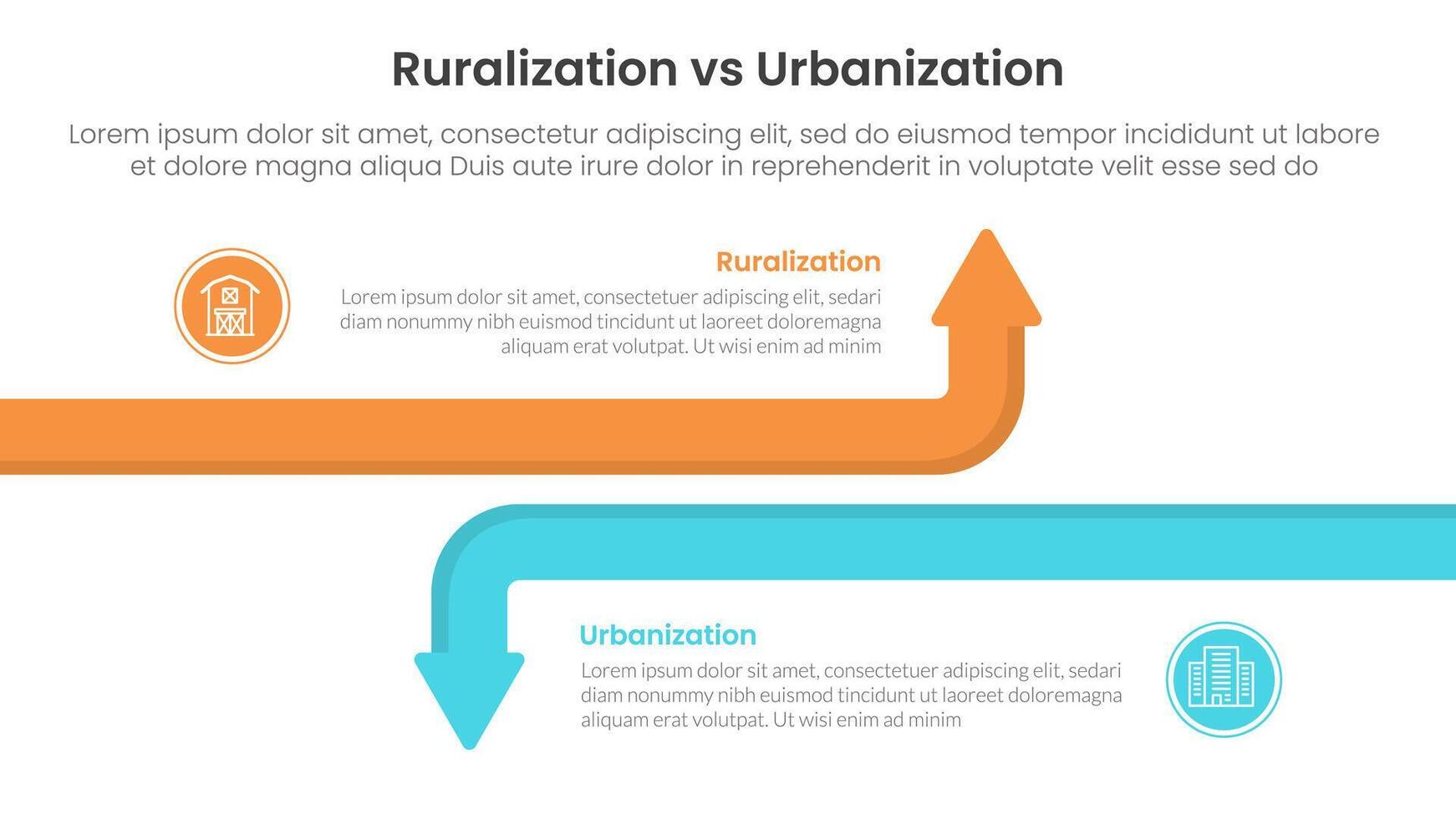 Ruralization vs Urbanization

Lorem ipsum dolor sit amet, consectetur adipiscing elit, sed do eiusmod tempor incididunt ut labore et dolore magna aliqua Duis aute irure dolor in reprehenderit in voluptate velit esse sed do

Ruralization

Lorem ipsum dolor sit amet, consectetuer adipiscing elit, sedari diam nonummy nibh euismod tincidunt ut laoreet doloremagna aliquam erat volutpat. Ut wisi enim ad minim

Urbanization

Lorem ipsum dolor sit amet, consectetuer adipiscing elit, sedari diam nonummy nibh euismod tincidunt ut laoreet doloremagna aliquam erat volutpat. Ut wisi enim ad minim