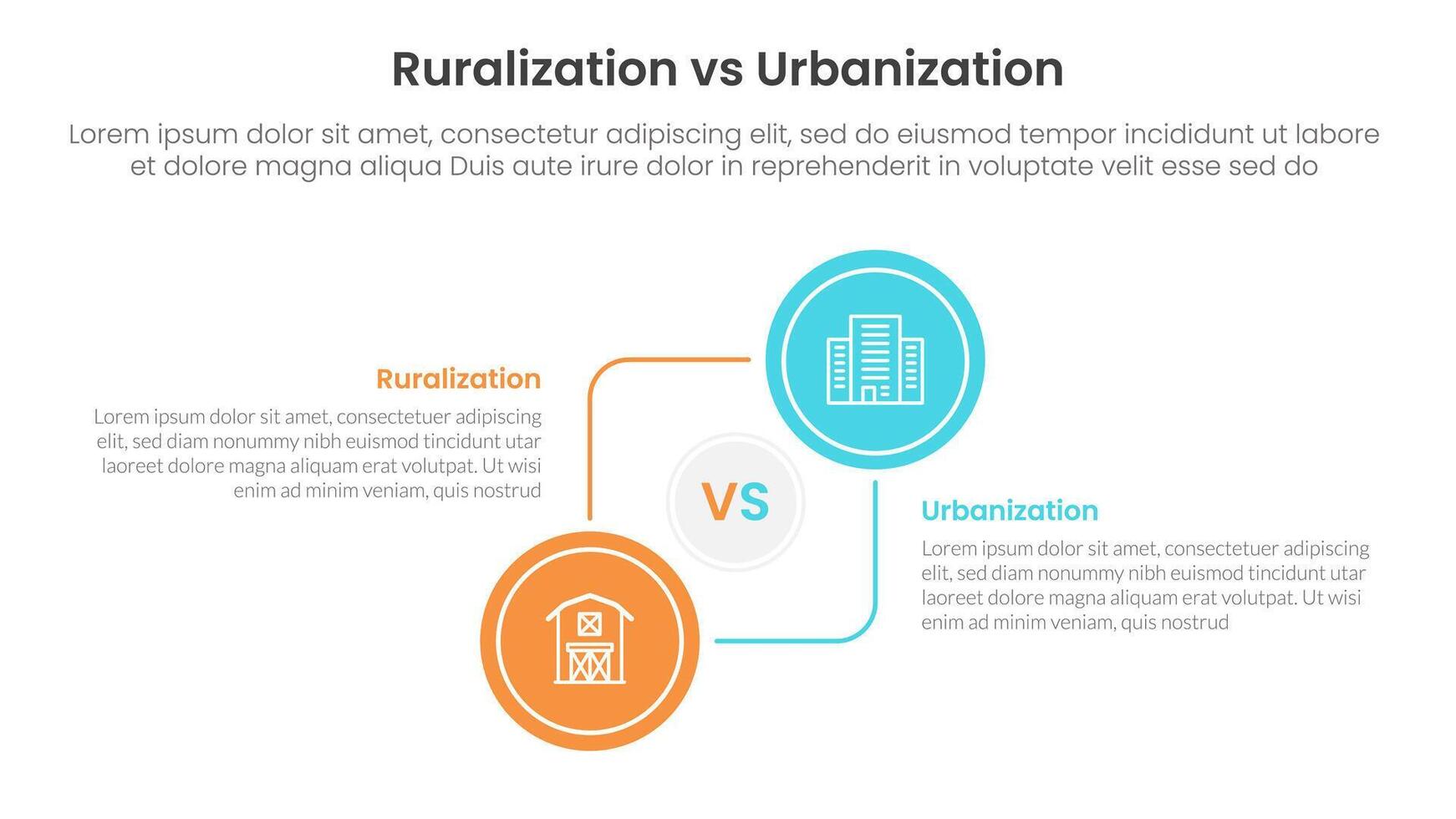 Ruralization vs Urbanization

Lorem ipsum dolor sit amet, consectetur adipiscing elit, sed do eiusmod tempor incididunt ut labore et dolore magna aliqua Duis aute irure dolor in reprehenderit in voluptate velit esse sed do

Ruralization

Lorem ipsum dolor sit amet, consectetuer adipiscing elit, sed diam nonummy nibh euismod tincidunt utar laoreet dolore magna aliquam erat volutpat. Ut wisi enim ad minim veniam, quis nostrud

VS

Urbanization

Lorem ipsum dolor sit amet, consectetuer adipiscing elit, sed diam nonummy nibh euismod tincidunt utar laoreet dolore magna aliquam erat volutpat. Ut wisi enim ad minim veniam, quis nostrud