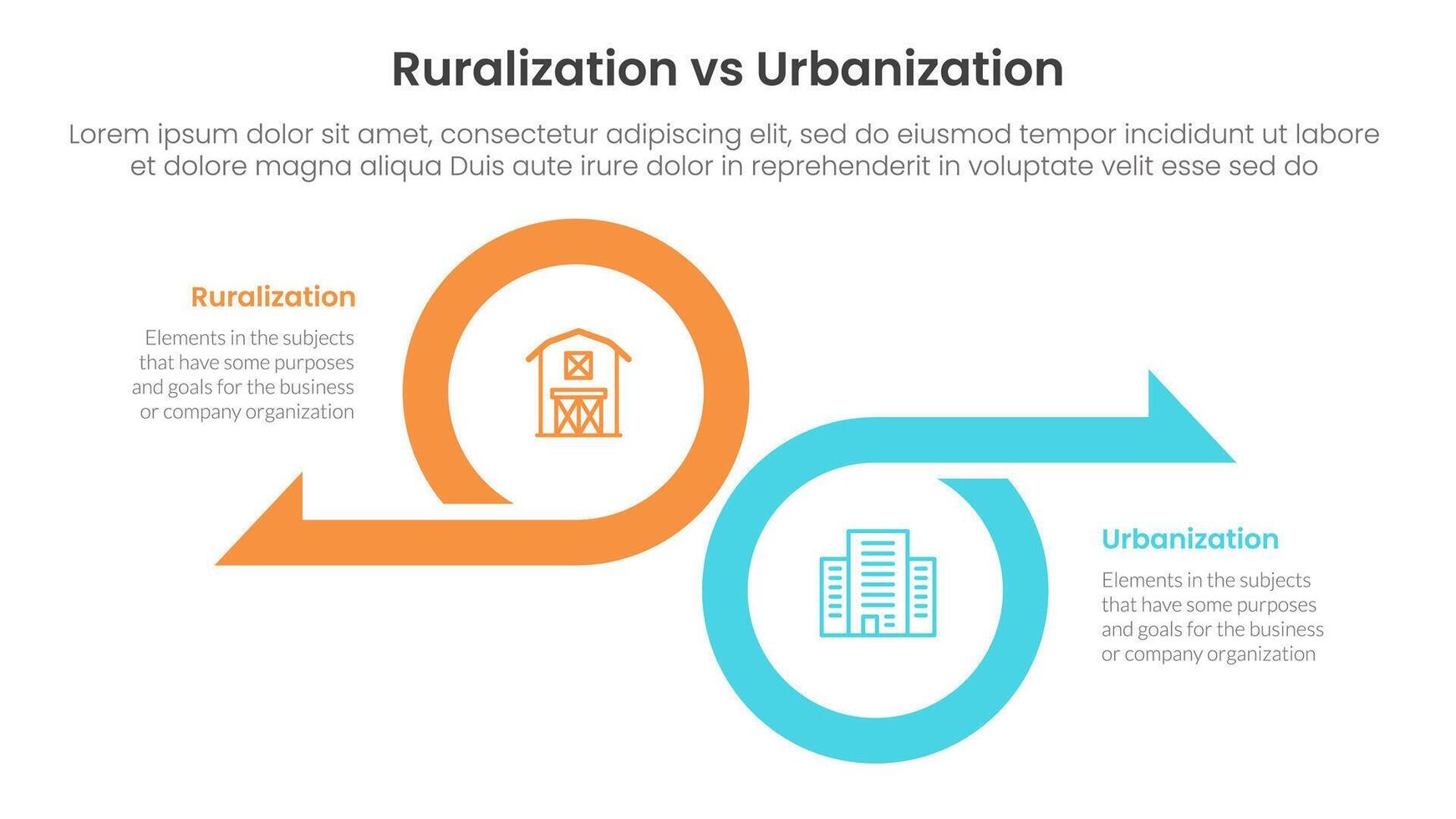 Ruralization vs Urbanization

Lorem ipsum dolor sit amet, consectetur adipiscing elit, sed do eiusmod tempor incididunt ut labore et dolore magna aliqua Duis aute irure dolor in reprehenderit in voluptate velit esse sed do

Ruralization

Elements in the subjects that have some purposes and goals for the business or company organization

Urbanization

Elements in the subjects that have some purposes and goals for the business or company organization