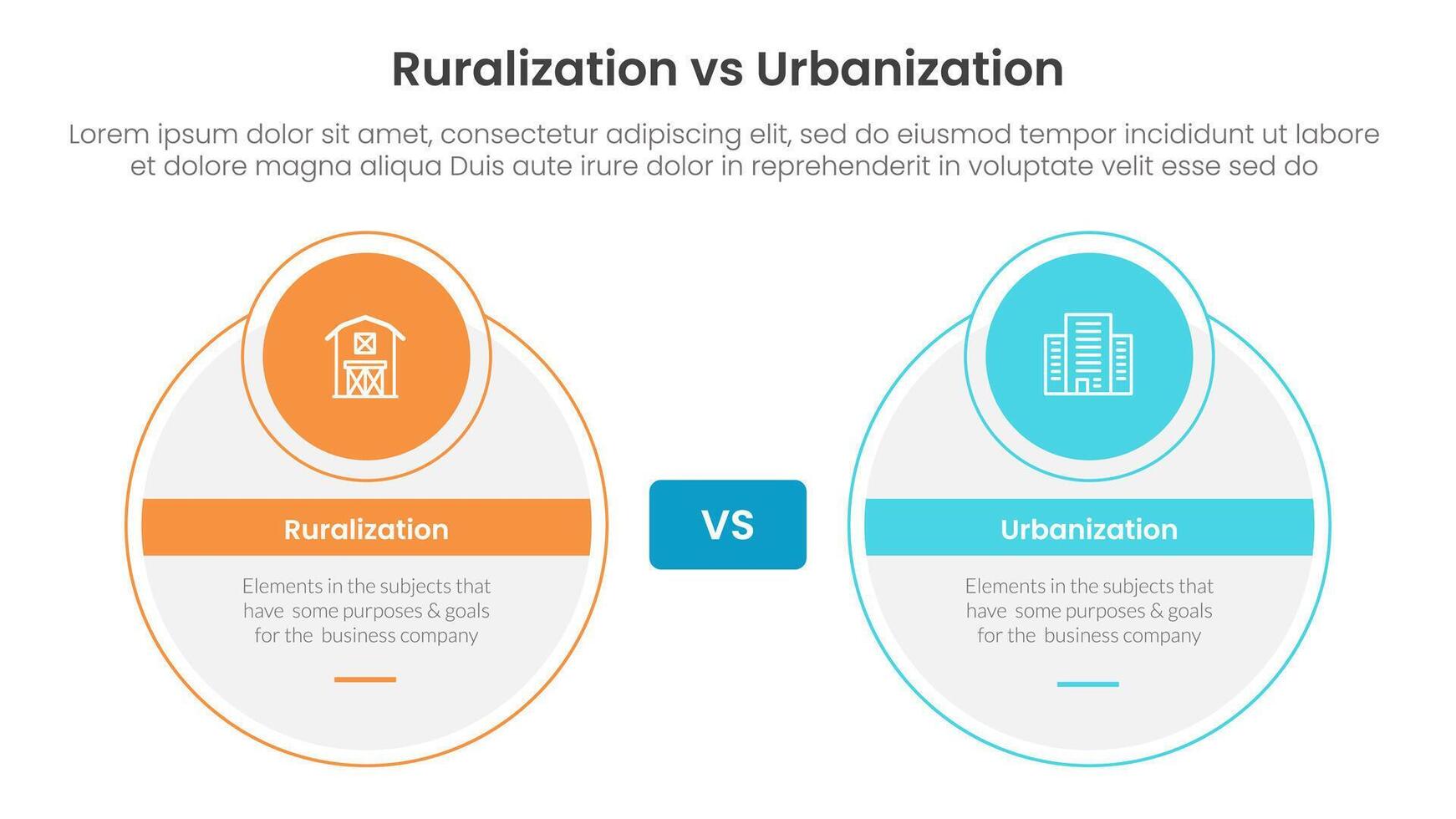 Ruralization vs Urbanization

Lorem ipsum dolor sit amet, consectetur adipiscing elit, sed do eiusmod tempor incididunt ut labore et dolore magna aliqua Duis aute irure dolor in reprehenderit in voluptate velit esse sed do

Ruralization

Elements in the subjects that have some purposes & goals for the business company

VS

Urbanization

Elements in the subjects that have some purposes & goals for the business company