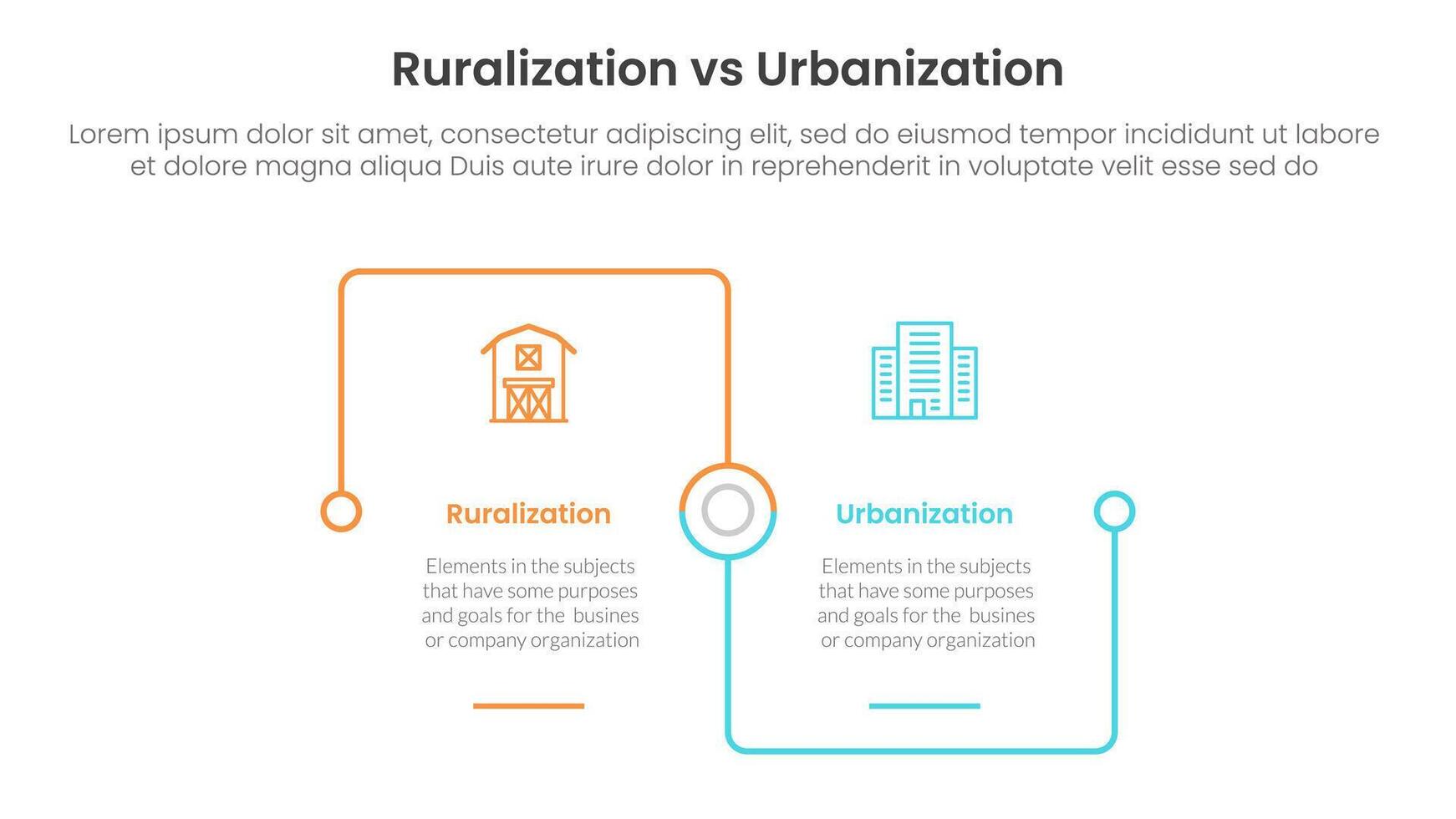 Ruralization vs Urbanization

Lorem ipsum dolor sit amet, consectetur adipiscing elit, sed do eiusmod tempor incididunt ut labore et dolore magna aliqua Duis aute irure dolor in reprehenderit in voluptate velit esse sed do

Ruralization

Elements in the subjects that have some purposes and goals for the busines or company organization

Urbanization

Elements in the subjects that have some purposes and goals for the busines or company organization