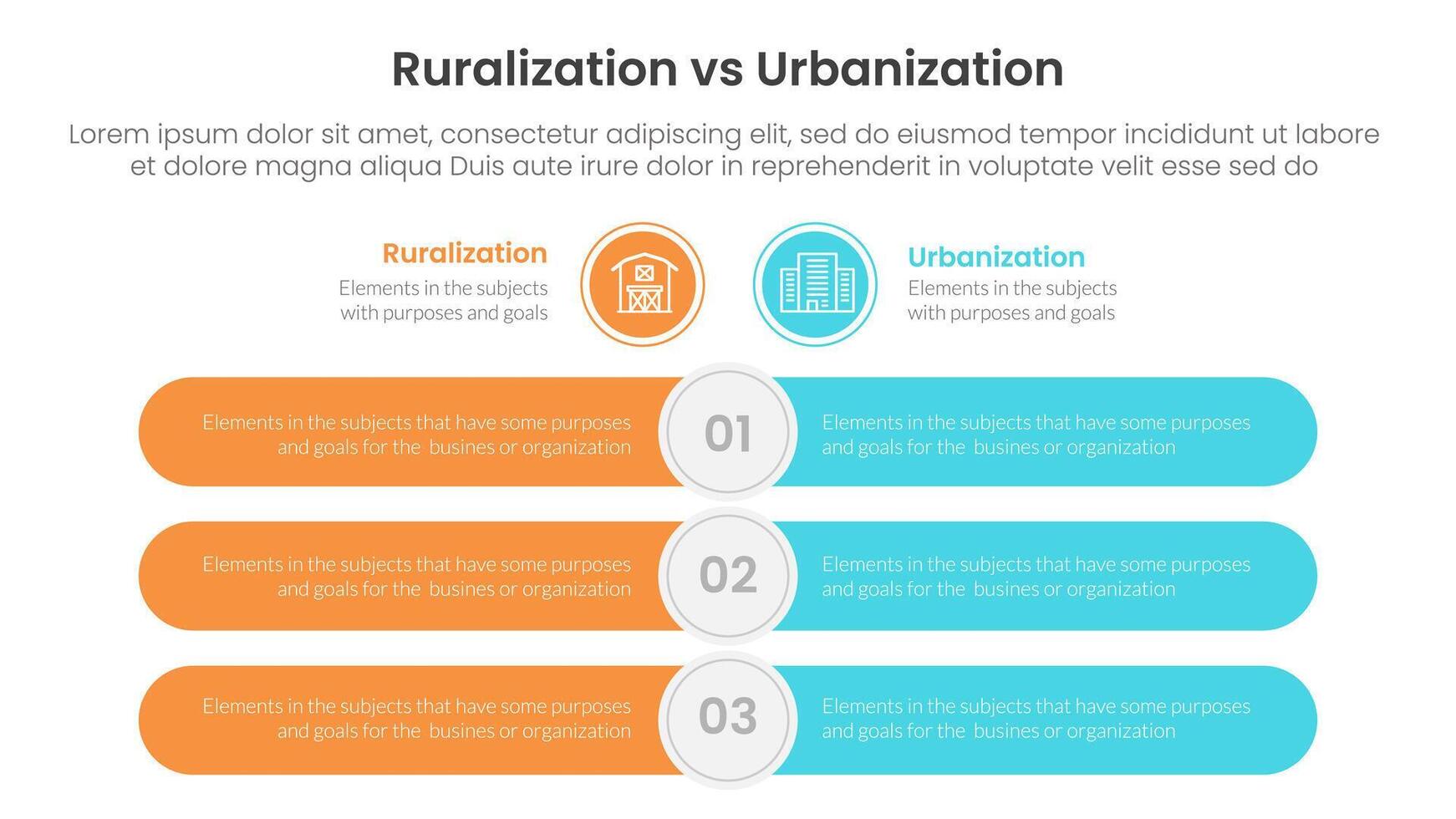 Ruralization vs Urbanization

Lorem ipsum dolor sit amet, consectetur adipiscing elit, sed do eiusmod tempor incididunt ut labore et dolore magna aliqua Duis aute irure dolor in reprehenderit in voluptate velit esse sed do

Ruralization
Elements in the subjects with purposes and goals

Urbanization
Elements in the subjects with purposes and goals

Elements in the subjects that have some purposes and goals for the busines or organization

01

Elements in the subjects that have some purposes and goals for the busines or organization

Elements in the subjects that have some purposes and goals for the busines or organization

02

Elements in the subjects that have some purposes and goals for the busines or organization

Elements in the subjects that have some purposes and goals for the busines or organization

03

Elements in the subjects that have some purposes and goals for the busines or organization