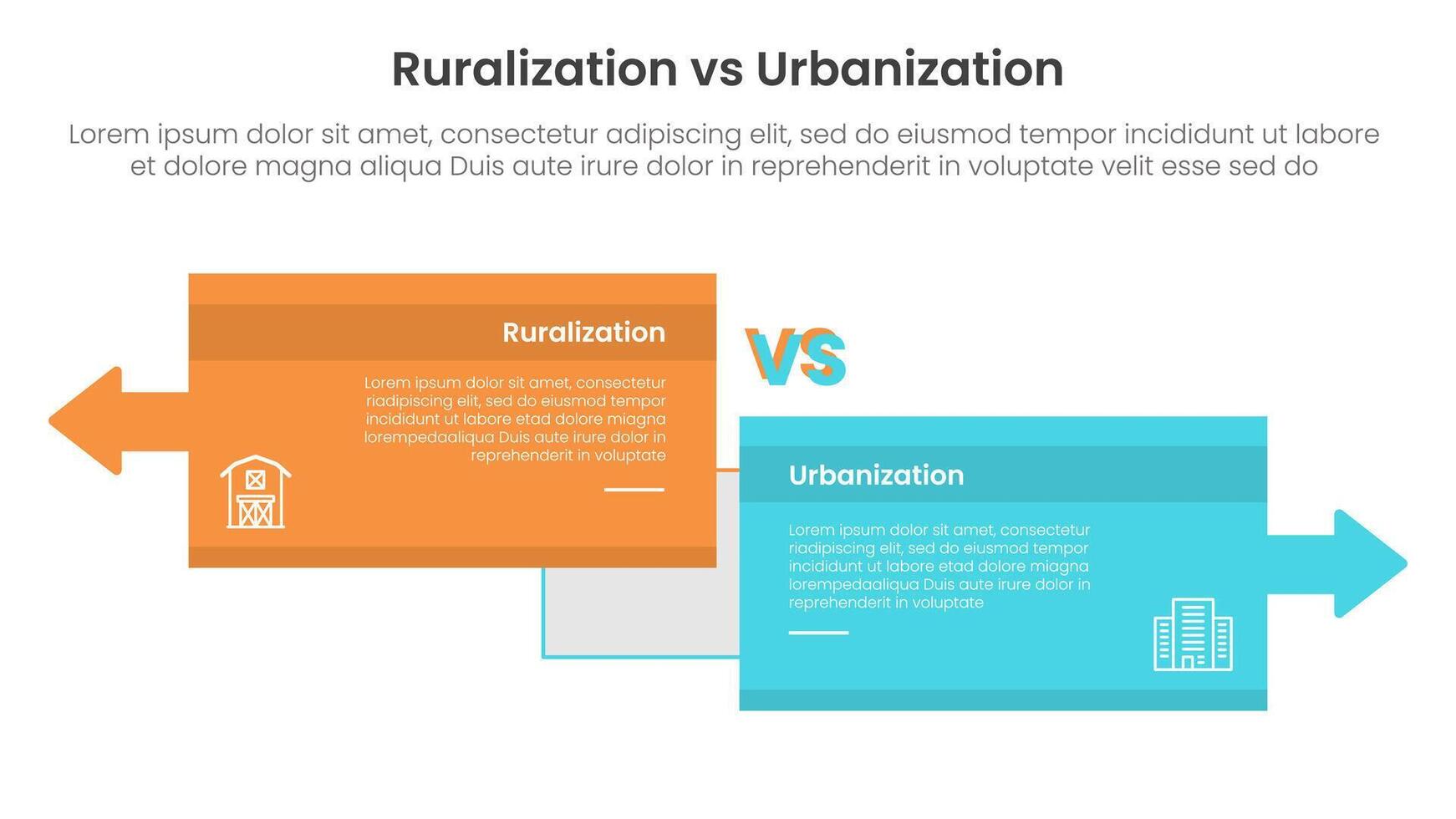 Ruralization vs Urbanization

Lorem ipsum dolor sit amet, consectetur adipiscing elit, sed do eiusmod tempor incididunt ut labore et dolore magna aliqua Duis aute irure dolor in reprehenderit in voluptate velit esse sed do

Ruralization

Lorem ipsum dolor sit amet, consectetur riadipiscing elit, sed do eiusmod tempor incididunt ut labore etad dolore miagna lorempedaaliqua Duis aute irure dolor in reprehenderit in voluptate

VS

Urbanization

Lorem ipsum dolor sit amet, consectetur riadipiscing elit, sed do eiusmod tempor incididunt ut labore etad dolore miagna lorempedaaliqua Duis aute irure dolor in reprehenderit in voluptate