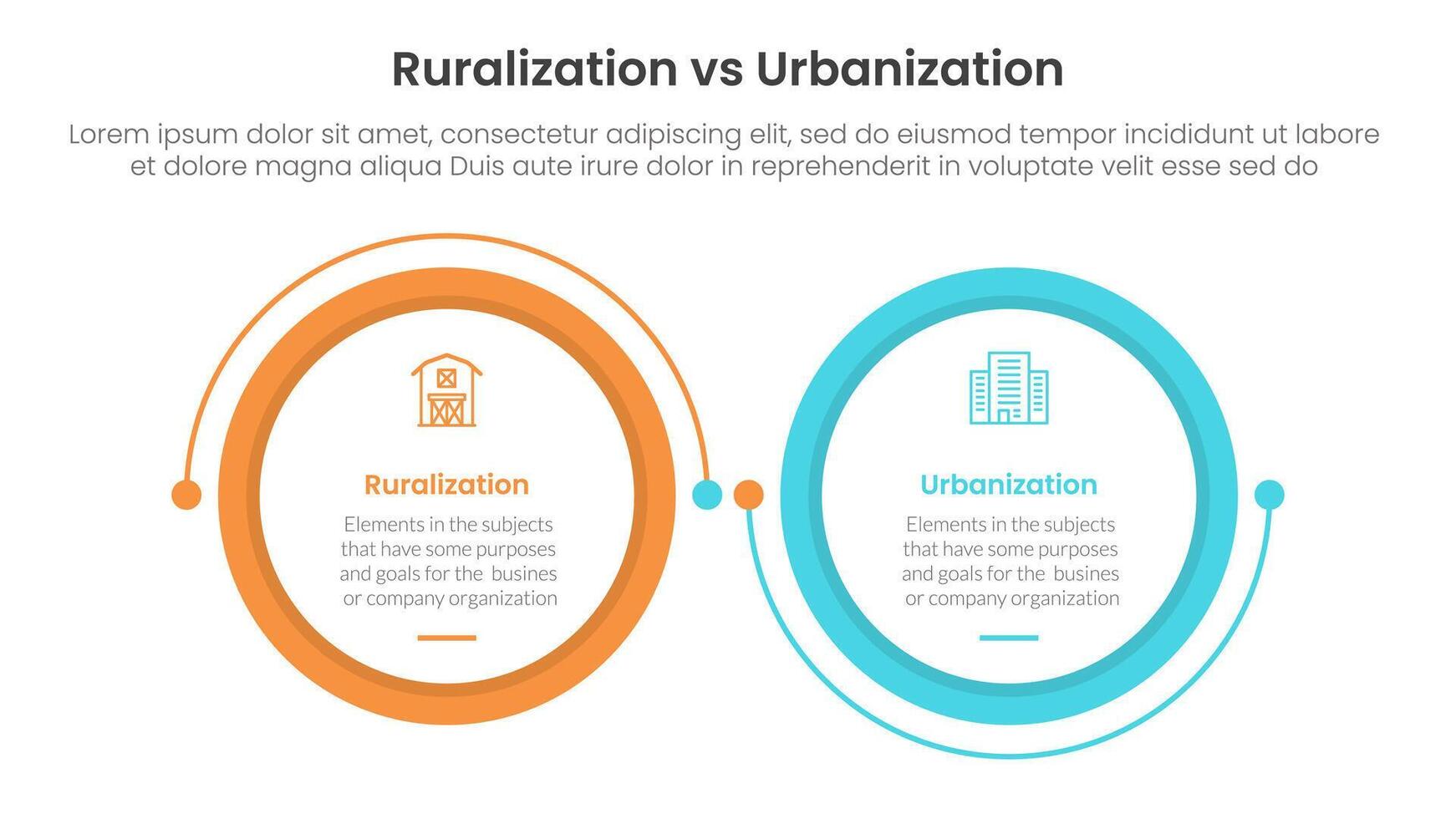 Ruralization vs Urbanization

Lorem ipsum dolor sit amet, consectetur adipiscing elit, sed do eiusmod tempor incididunt ut labore et dolore magna aliqua Duis aute irure dolor in reprehenderit in voluptate velit esse sed do

Ruralization

Elements in the subjects that have some purposes and goals for the busines or company organization

Urbanization

Elements in the subjects that have some purposes and goals for the busines or company organization