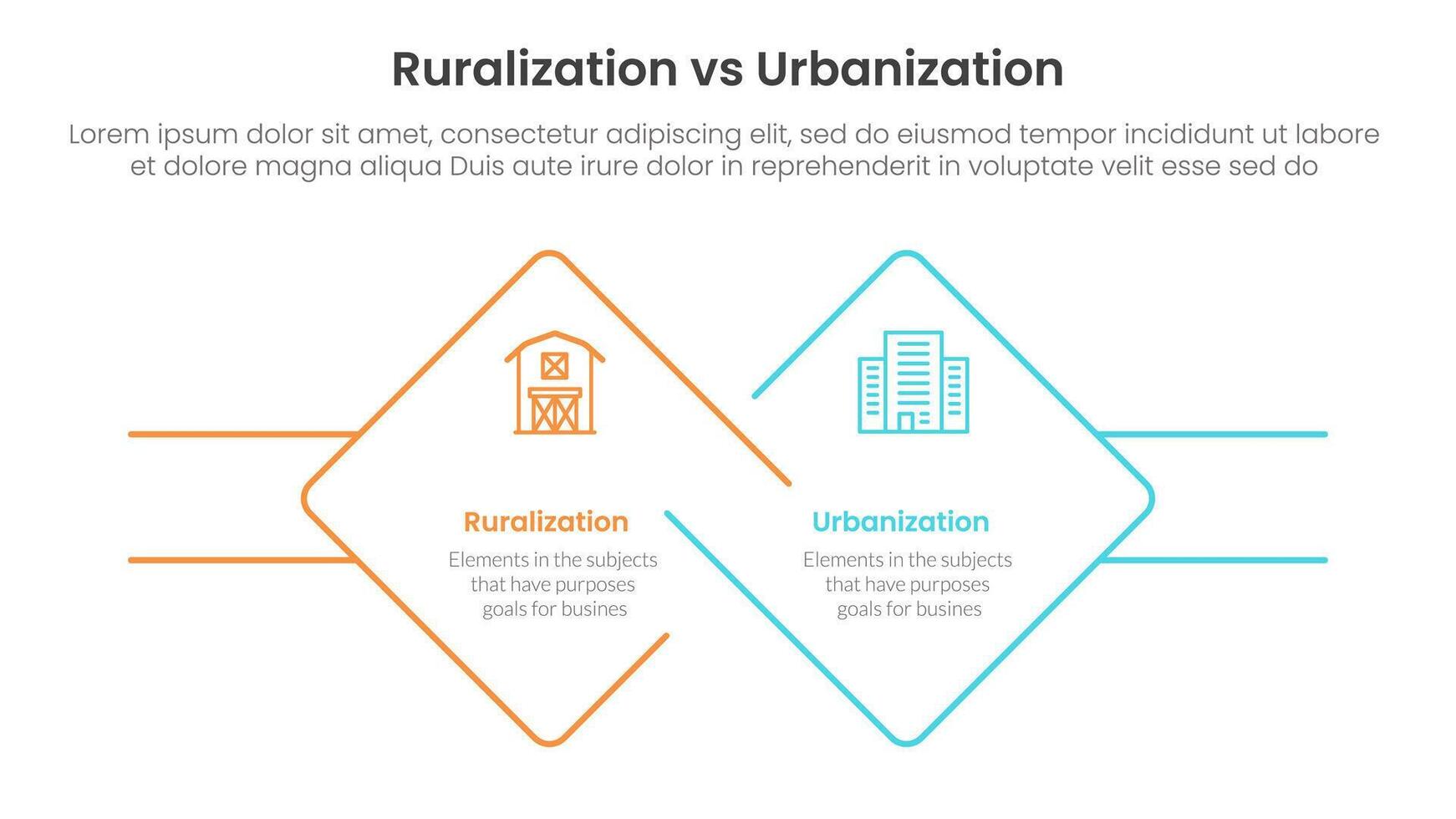 Ruralization vs Urbanization

Lorem ipsum dolor sit amet, consectetur adipiscing elit, sed do eiusmod tempor incididunt ut labore et dolore magna aliqua Duis aute irure dolor in reprehenderit in voluptate velit esse sed do

Ruralization

Elements in the subjects that have purposes goals for busines

Urbanization

Elements in the subjects that have purposes goals for busines