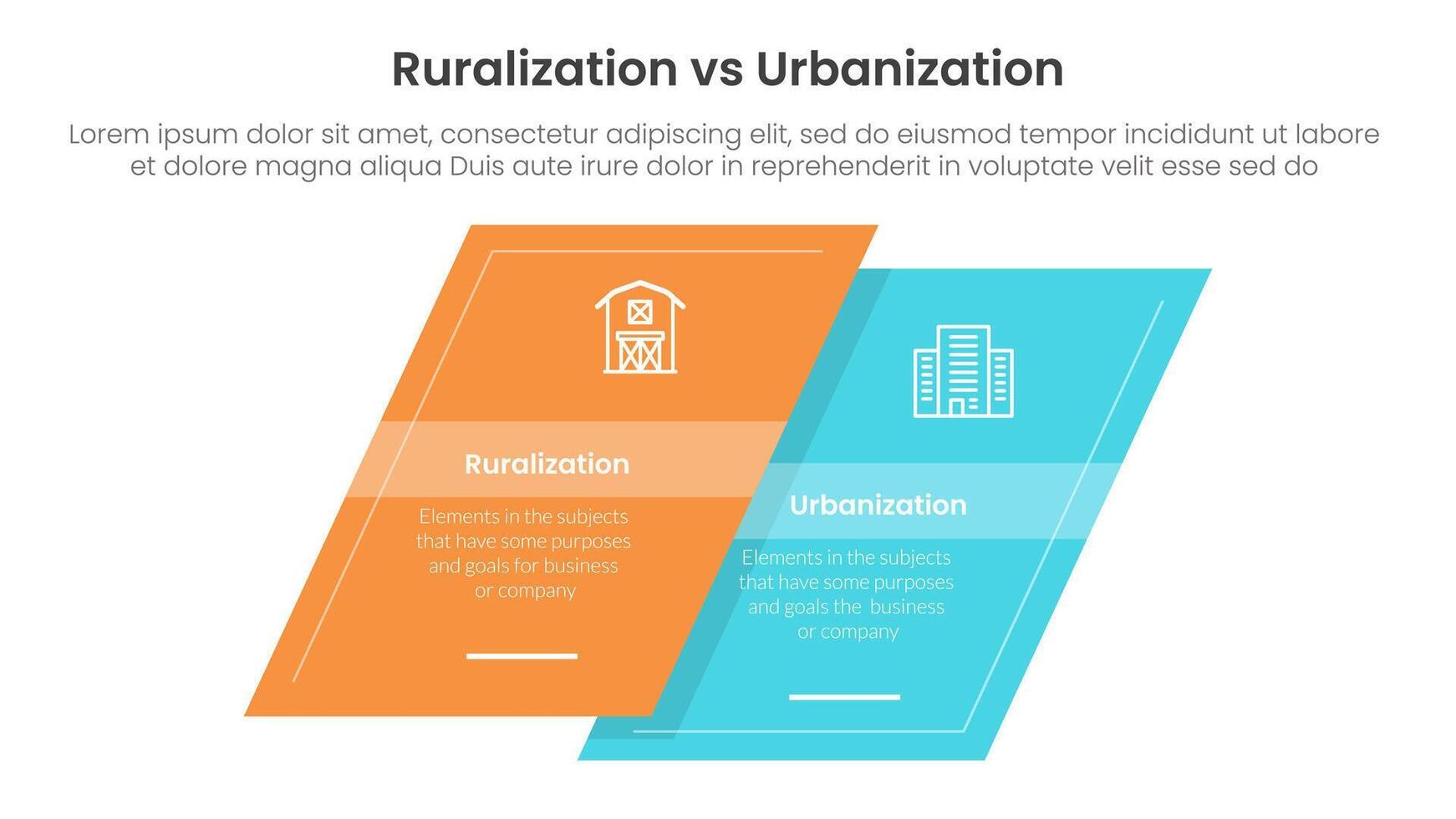 Ruralization vs Urbanization

Lorem ipsum dolor sit amet, consectetur adipiscing elit, sed do eiusmod tempor incididunt ut labore et dolore magna aliqua Duis aute irure dolor in reprehenderit in voluptate velit esse sed do

Ruralization

Elements in the subjects that have some purposes and goals for business or company

Urbanization

Elements in the subjects that have some purposes and goals the business or company