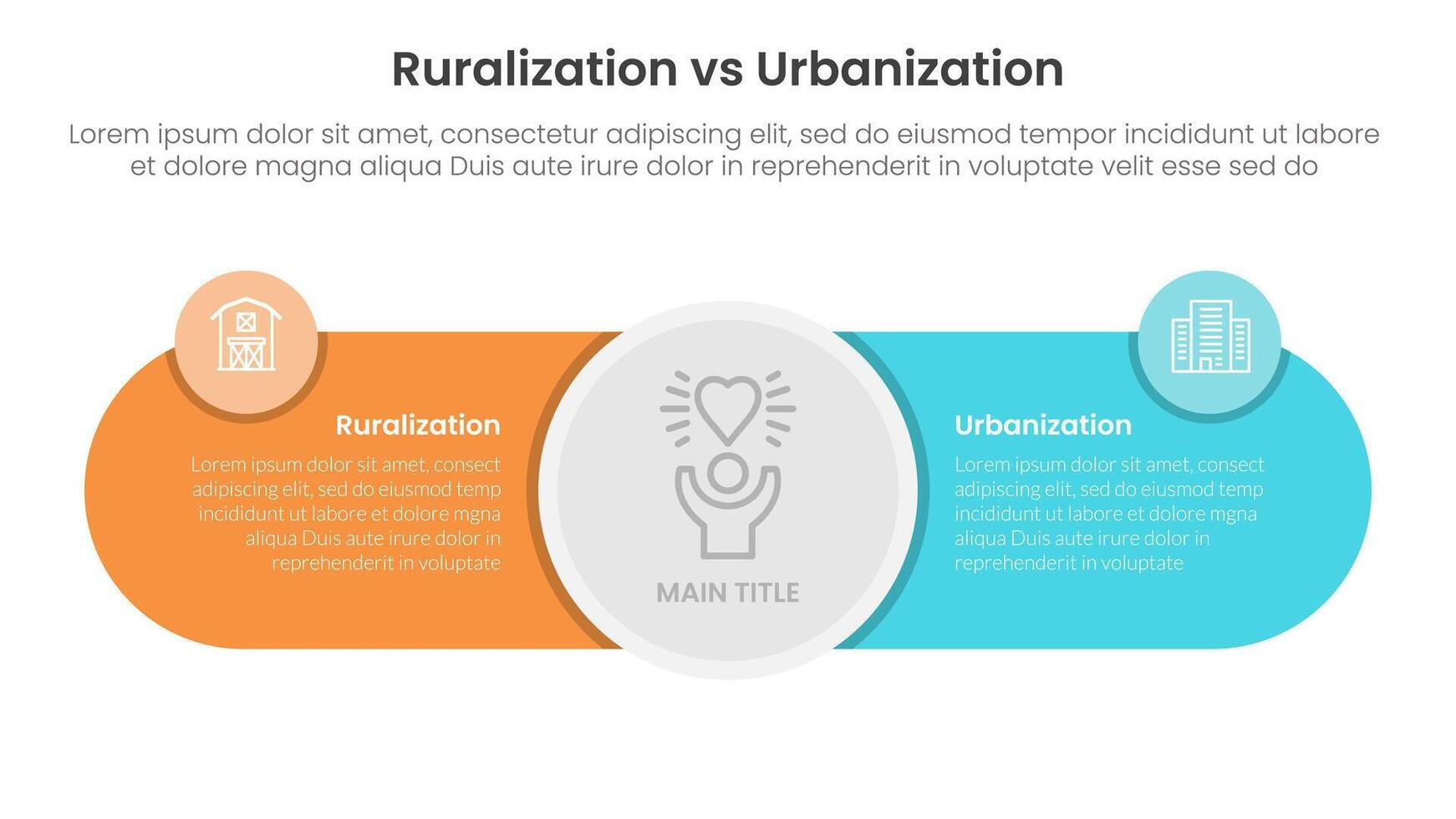 Ruralization vs Urbanization

Lorem ipsum dolor sit amet, consectetur adipiscing elit, sed do eiusmod tempor incididunt ut labore et dolore magna aliqua Duis aute irure dolor in reprehenderit in voluptate velit esse sed do

Ruralization

Lorem ipsum dolor sit amet, consect adipiscing elit, sed do eiusmod temp incididunt ut labore et dolore mgna aliqua Duis aute irure dolor in reprehenderit in voluptate

MAIN TITLE

Urbanization

Lorem ipsum dolor sit amet, consect adipiscing elit, sed do eiusmod temp incididunt ut labore et dolore mgna aliqua Duis aute irure dolor in reprehenderit in voluptate