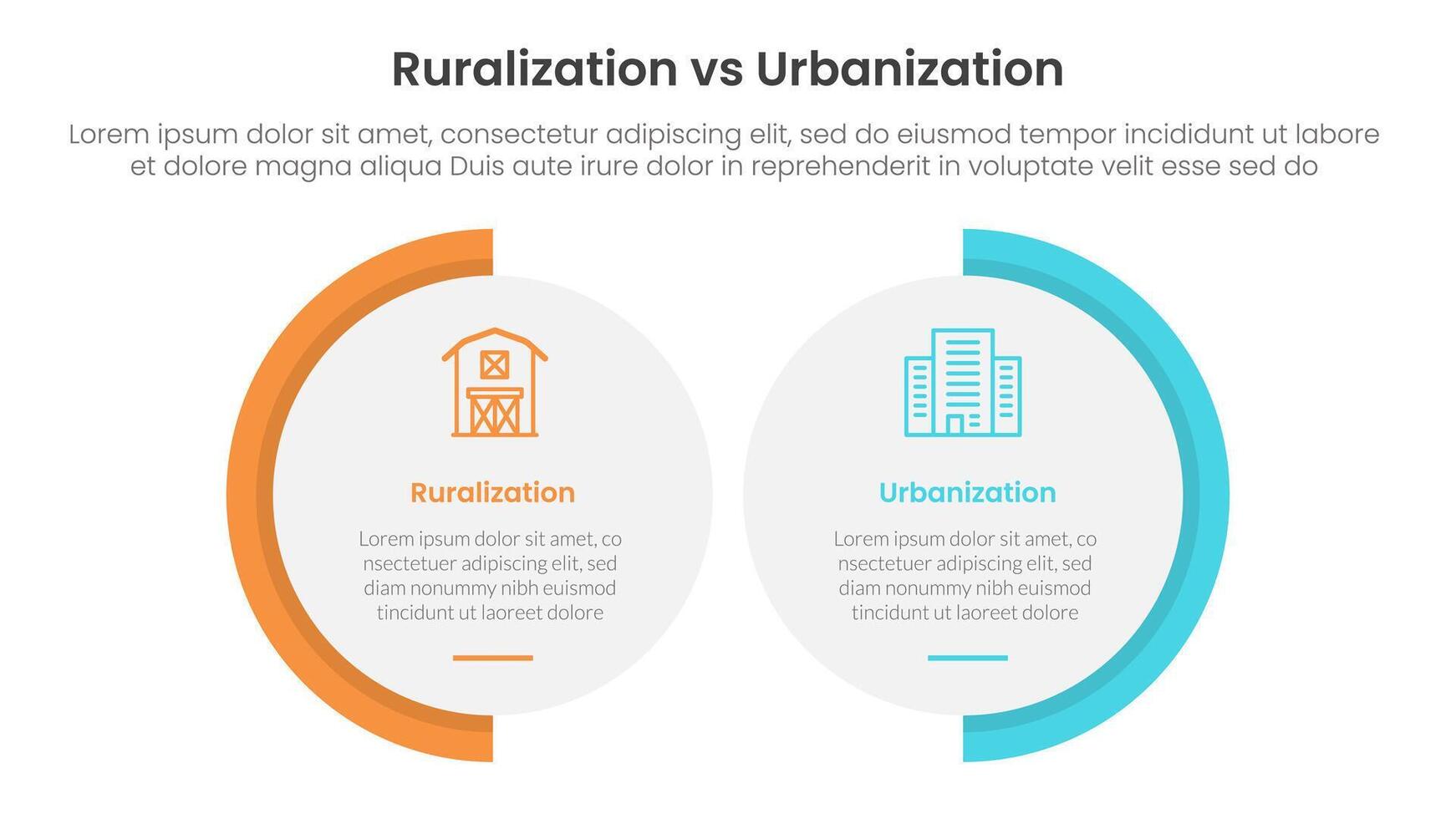 Ruralization vs Urbanization

Lorem ipsum dolor sit amet, consectetur adipiscing elit, sed do eiusmod tempor incididunt ut labore et dolore magna aliqua Duis aute irure dolor in reprehenderit in voluptate velit esse sed do

Ruralization

Lorem ipsum dolor sit amet, co nsectetuer adipiscing elit, sed diam nonummy nibh euismod tincidunt ut laoreet dolore

Urbanization

Lorem ipsum dolor sit amet, co nsectetuer adipiscing elit, sed diam nonummy nibh euismod tincidunt ut laoreet dolore