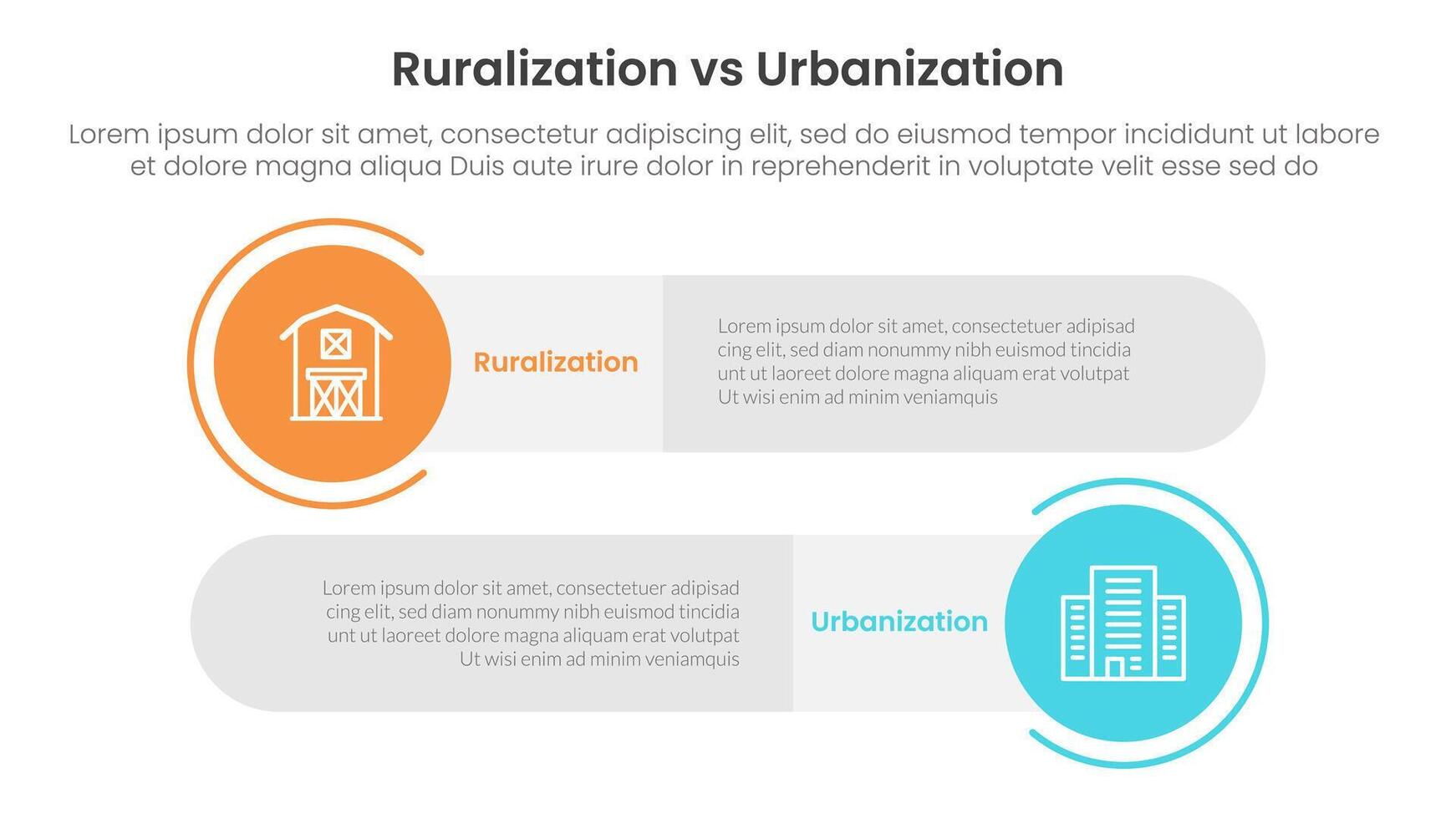 Ruralization vs Urbanization

Lorem ipsum dolor sit amet, consectetur adipiscing elit, sed do eiusmod tempor incididunt ut labore et dolore magna aliqua Duis aute irure dolor in reprehenderit in voluptate velit esse sed do

Ruralization

Lorem ipsum dolor sit amet, consectetuer adipisad cing elit, sed diam nonummy nibh euismod tincidia unt ut laoreet dolore magna aliquam erat volutpat Ut wisi enim ad minim veniamquis

Lorem ipsum dolor sit amet, consectetuer adipisad cing elit, sed diam nonummy nibh euismod tincidia unt ut laoreet dolore magna aliquam erat volutpat Ut wisi enim ad minim veniamquis

Urbanization