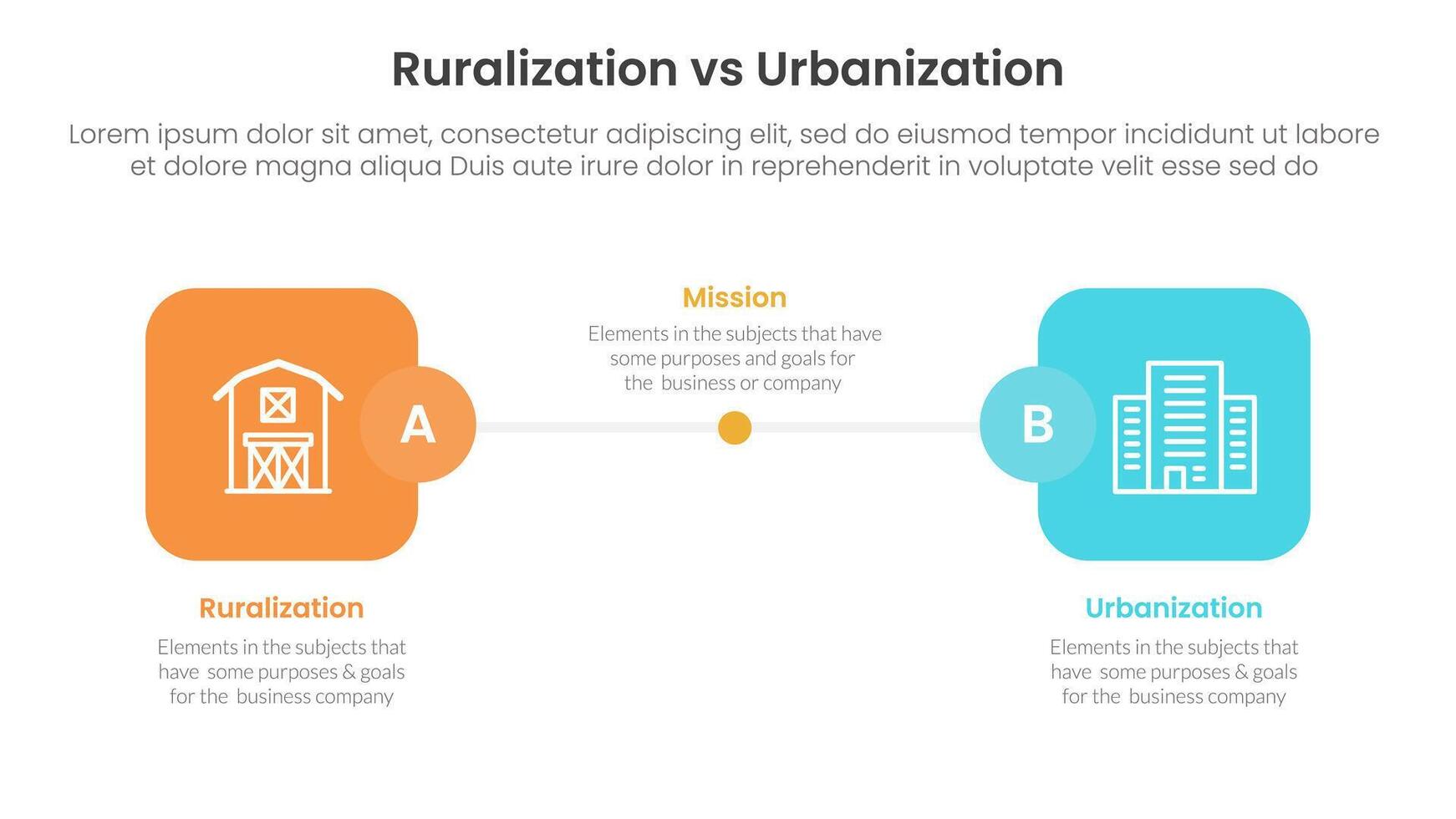 Ruralization vs Urbanization

Lorem ipsum dolor sit amet, consectetur adipiscing elit, sed do eiusmod tempor incididunt ut labore et dolore magna aliqua Duis aute irure dolor in reprehenderit in voluptate velit esse sed do

Mission

Elements in the subjects that have some purposes and goals for the business or company

A

B

Ruralization

Elements in the subjects that have some purposes & goals for the business company

Urbanization

Elements in the subjects that have some purposes & goals for the business company