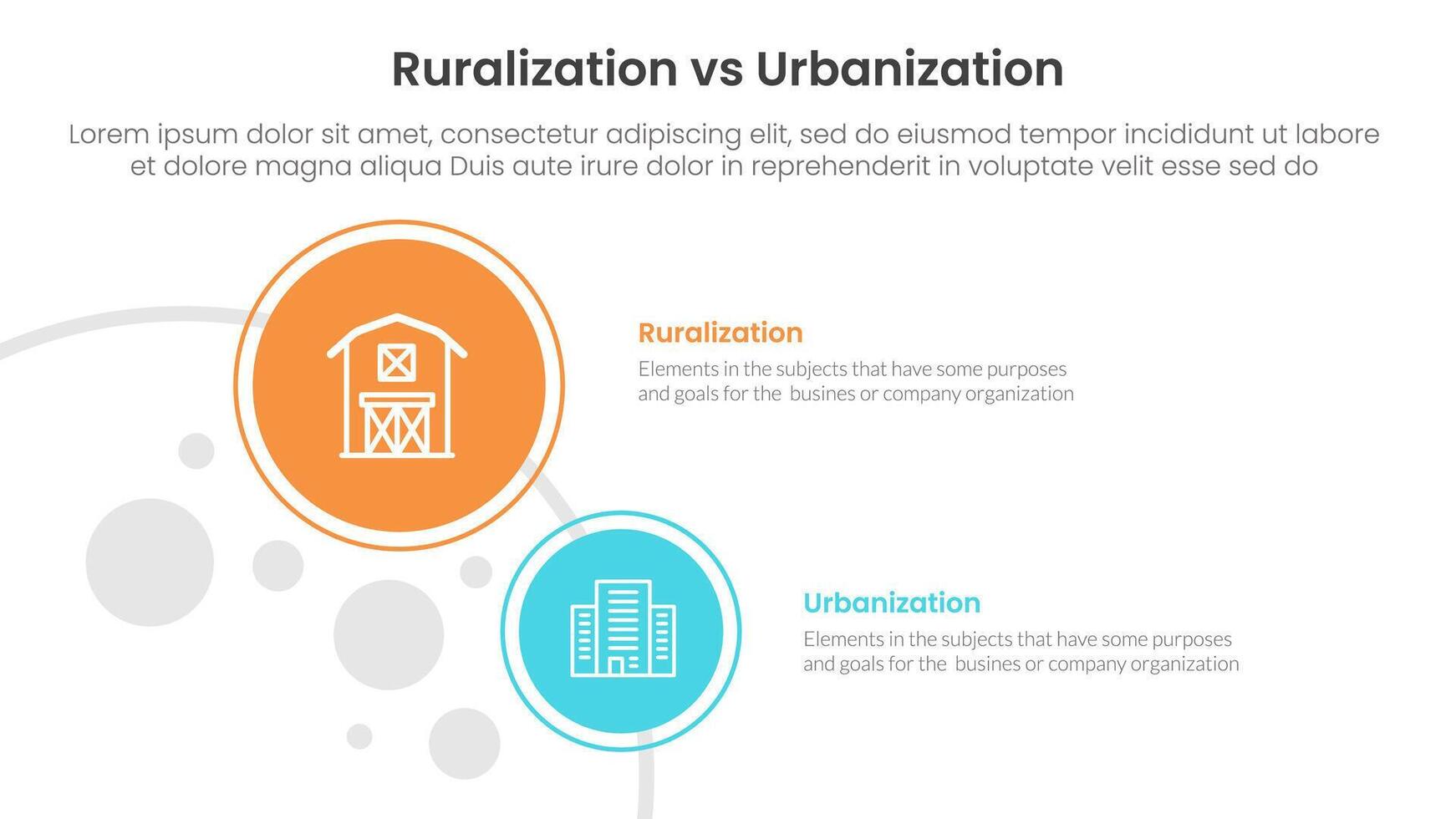 Ruralization vs Urbanization

Lorem ipsum dolor sit amet, consectetur adipiscing elit, sed do eiusmod tempor incididunt ut labore et dolore magna aliqua Duis aute irure dolor in reprehenderit in voluptate velit esse sed do

Ruralization

Elements in the subjects that have some purposes and goals for the busines or company organization

Urbanization

Elements in the subjects that have some purposes and goals for the busines or company organization