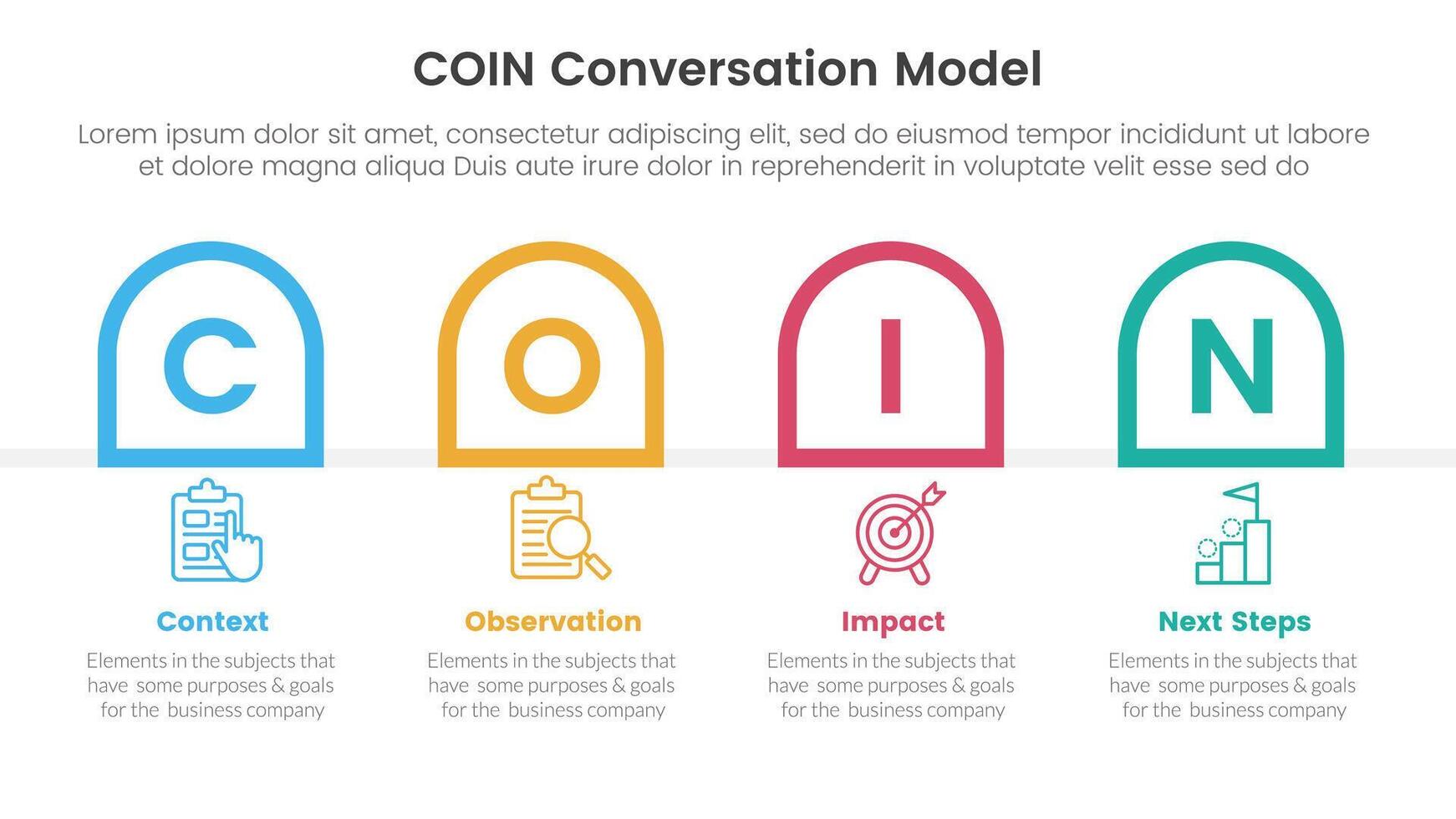 COIN Conversation Model

Lorem ipsum dolor sit amet, consectetur adipiscing elit, sed do eiusmod tempor incididunt ut labore et dolore magna aliqua Duis aute irure dolor in reprehenderit in voluptate velit esse sed do

C

O

I

N

Context

Elements in the subjects that have some purposes & goals for the business company

Observation

Elements in the subjects that have some purposes & goals for the business company

Impact

Elements in the subjects that have some purposes & goals for the business company

Next Steps

Elements in the subjects that have some purposes & goals for the business company