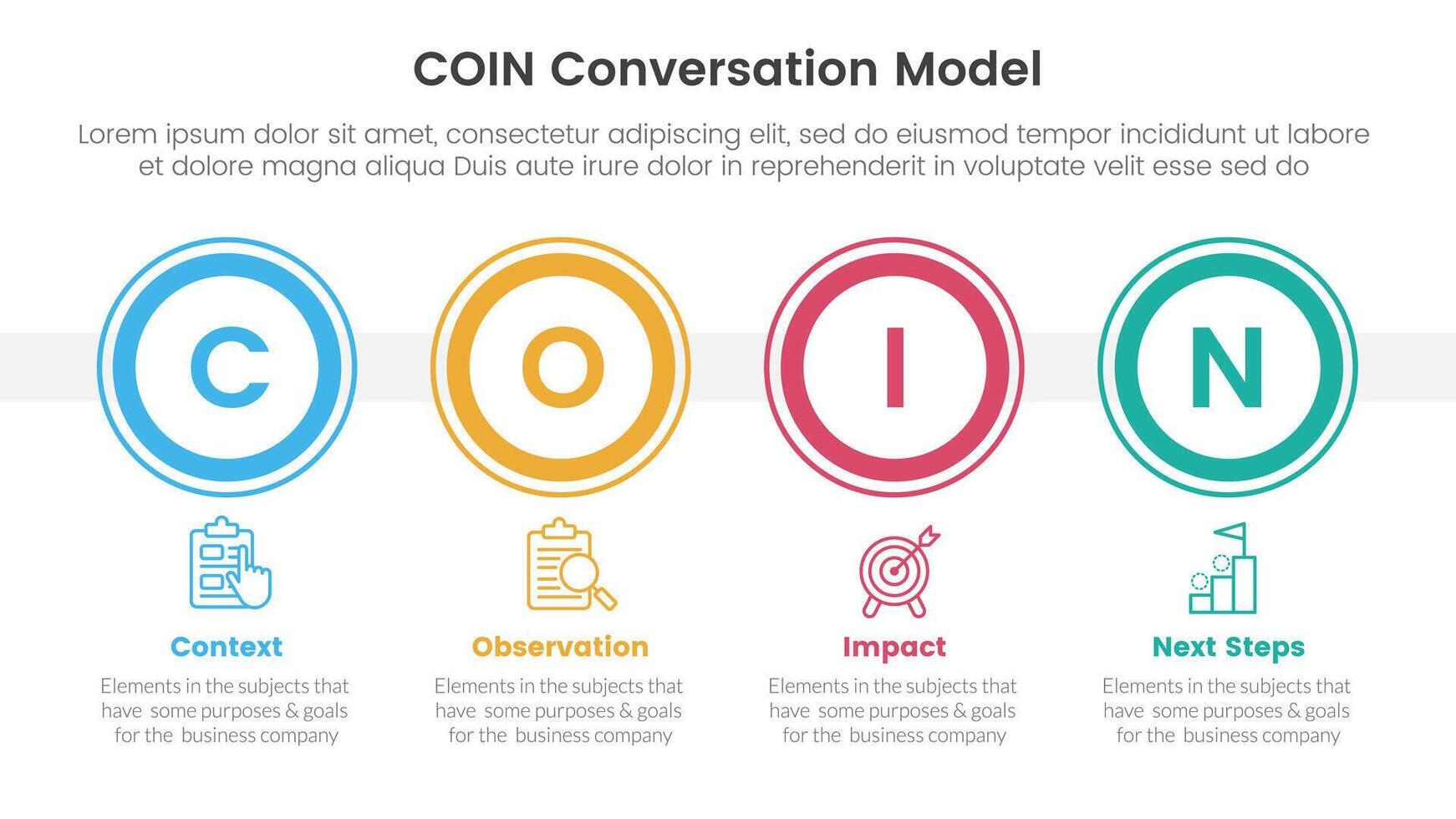 COIN Conversation Model

Lorem ipsum dolor sit amet, consectetur adipiscing elit, sed do eiusmod tempor incididunt ut labore et dolore magna aliqua Duis aute irure dolor in reprehenderit in voluptate velit esse sed do

C

O

I

N

Context

Elements in the subjects that have some purposes & goals for the business company

Observation

Elements in the subjects that have some purposes & goals for the business company

Impact

Elements in the subjects that have some purposes & goals for the business company

Next Steps

Elements in the subjects that have some purposes & goals for the business company