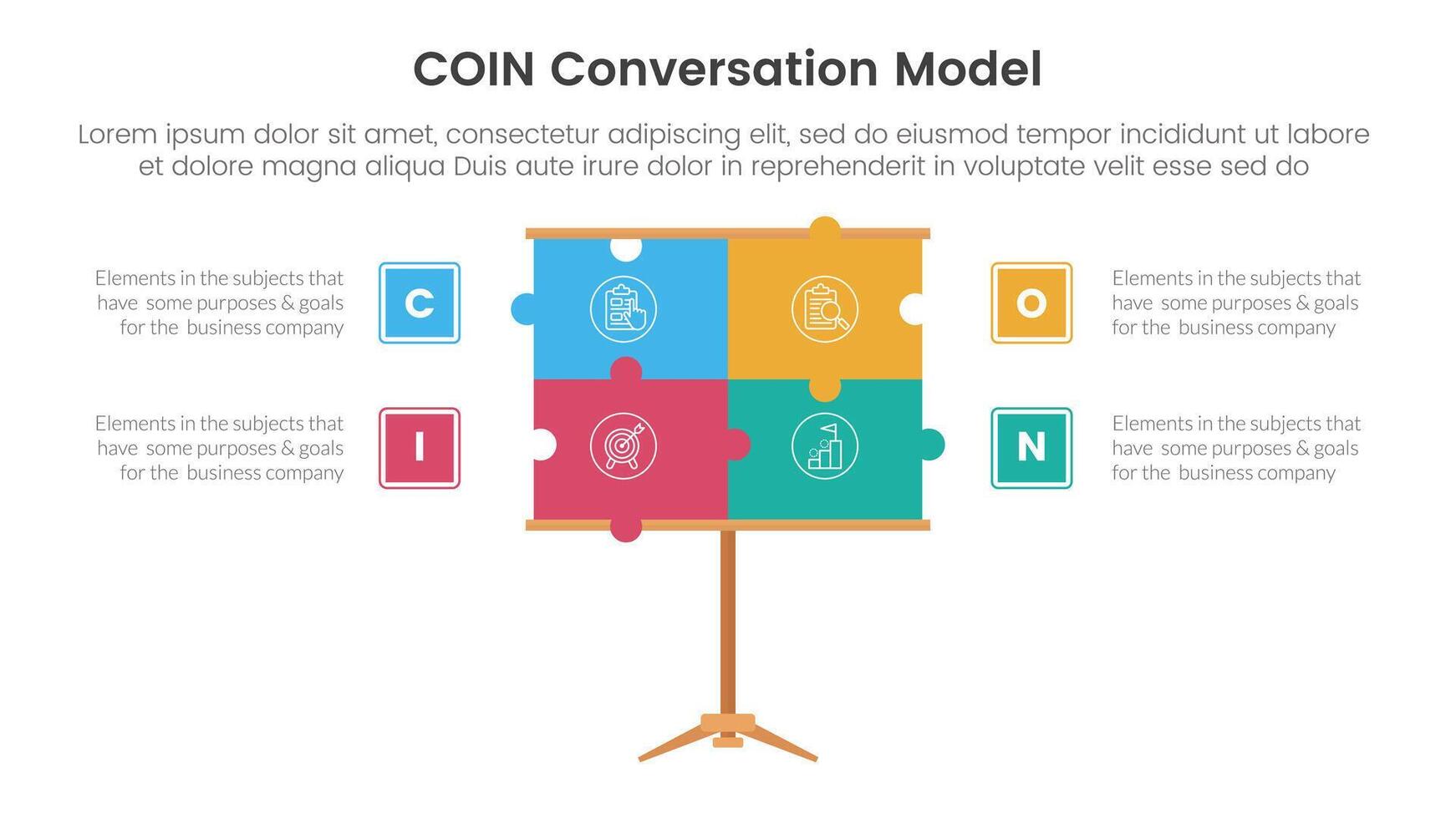 COIN Conversation Model

Lorem ipsum dolor sit amet, consectetur adipiscing elit, sed do eiusmod tempor incididunt ut labore et dolore magna aliqua Duis aute irure dolor in reprehenderit in voluptate velit esse sed do

Elements in the subjects that have some purposes & goals for the business company

C

O

Elements in the subjects that have some purposes & goals for the business company

Elements in the subjects that have some purposes & goals for the business company

I

N

Elements in the subjects that have some purposes & goals for the business company