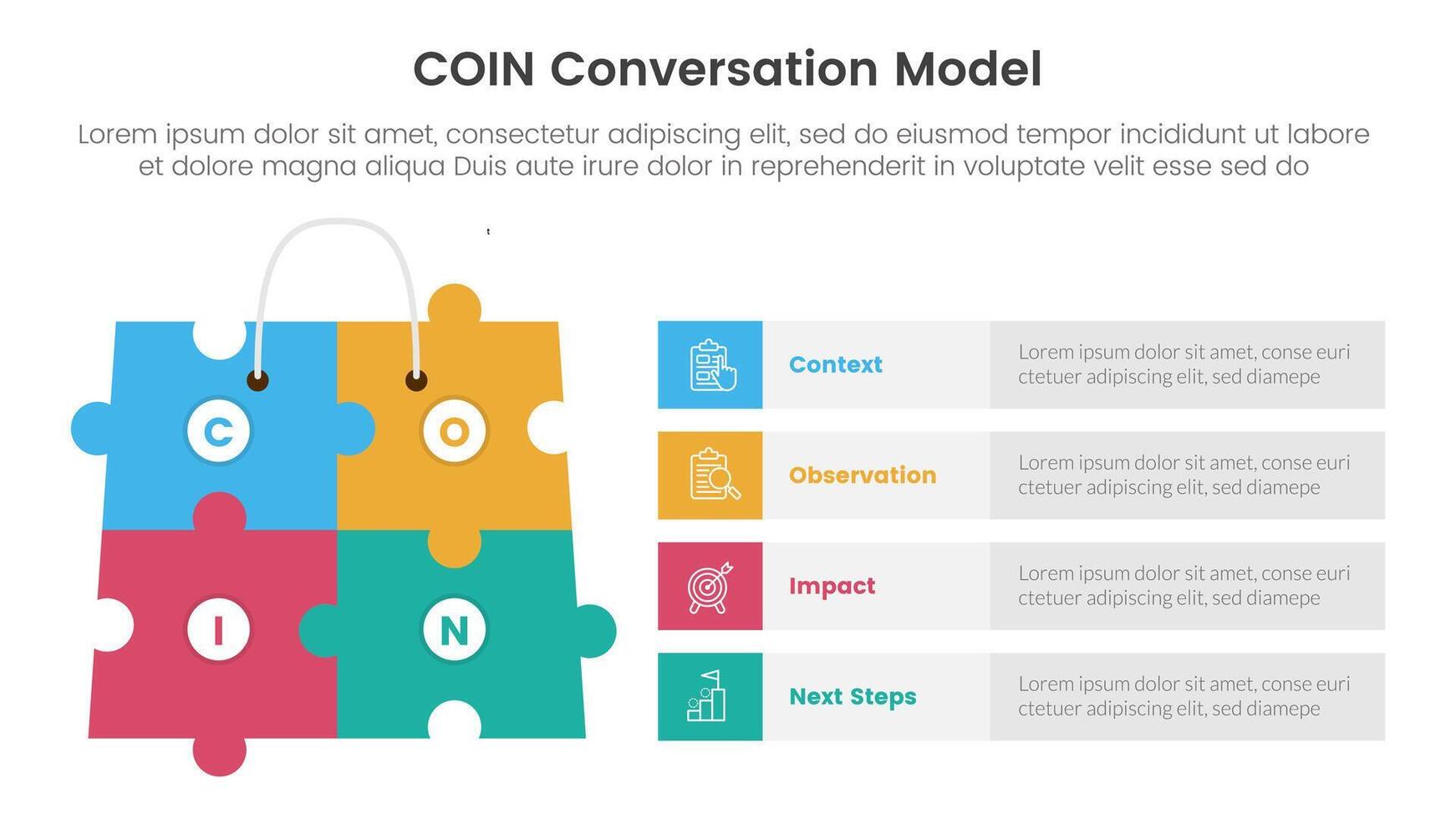 COIN Conversation Model

Lorem ipsum dolor sit amet, consectetur adipiscing elit, sed do eiusmod tempor incididunt ut labore et dolore magna aliqua Duis aute irure dolor in reprehenderit in voluptate velit esse sed do

t

C

O

I

N

Context

Lorem ipsum dolor sit amet, conse euri ctetuer adipiscing elit, sed diamepe

Observation

Lorem ipsum dolor sit amet, conse euri ctetuer adipiscing elit, sed diamepe

Impact

Lorem ipsum dolor sit amet, conse euri ctetuer adipiscing elit, sed diamepe

Next Steps

Lorem ipsum dolor sit amet, conse euri ctetuer adipiscing elit, sed diamepe