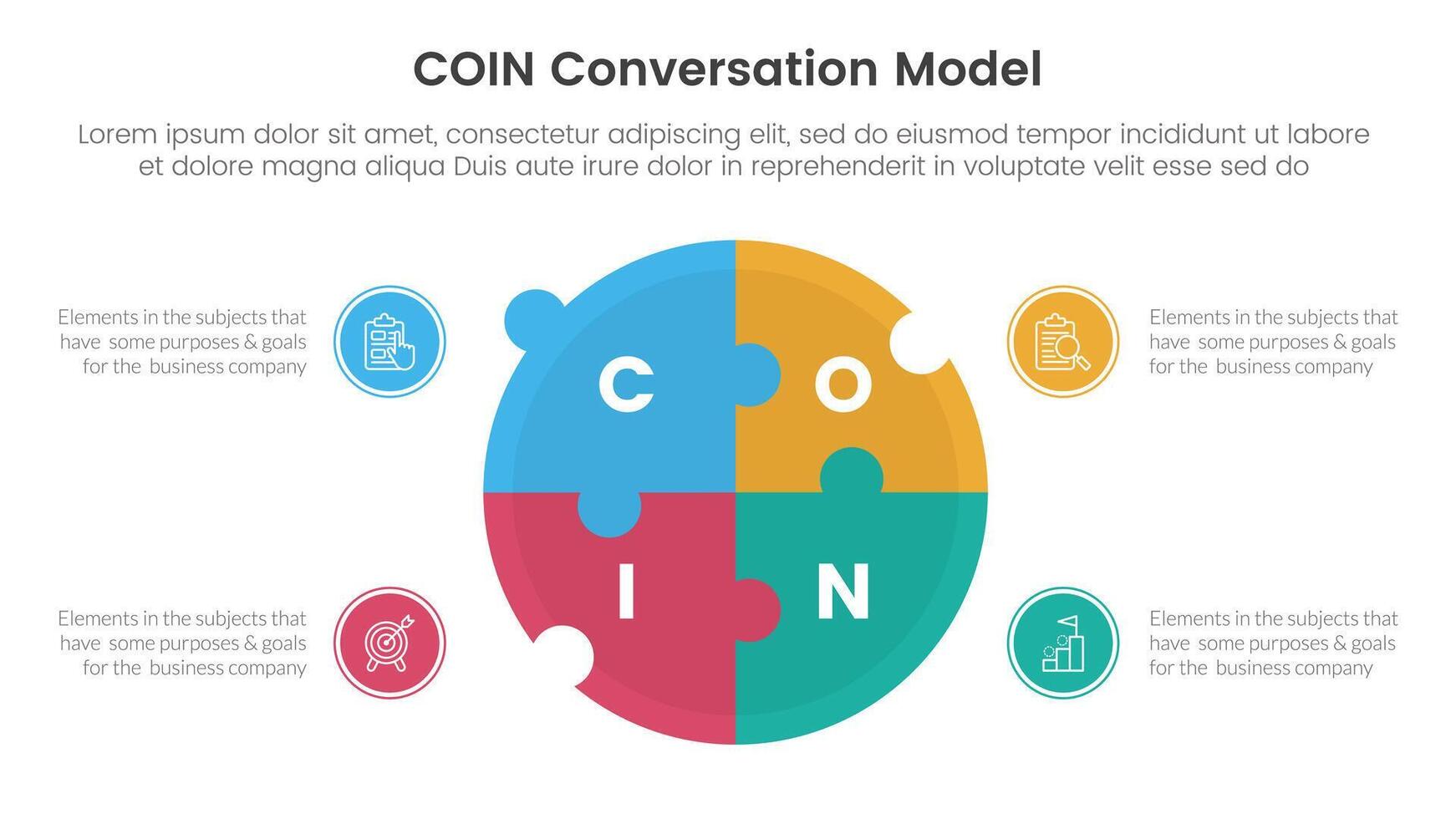 COIN Conversation Model

Lorem ipsum dolor sit amet, consectetur adipiscing elit, sed do eiusmod tempor incididunt ut labore et dolore magna aliqua Duis aute irure dolor in reprehenderit in voluptate velit esse sed do

Elements in the subjects that have some purposes & goals for the business company

C

O

Elements in the subjects that have some purposes & goals for the business company

Elements in the subjects that have some purposes & goals for the business company

I

N

Elements in the subjects that have some purposes & goals for the business company