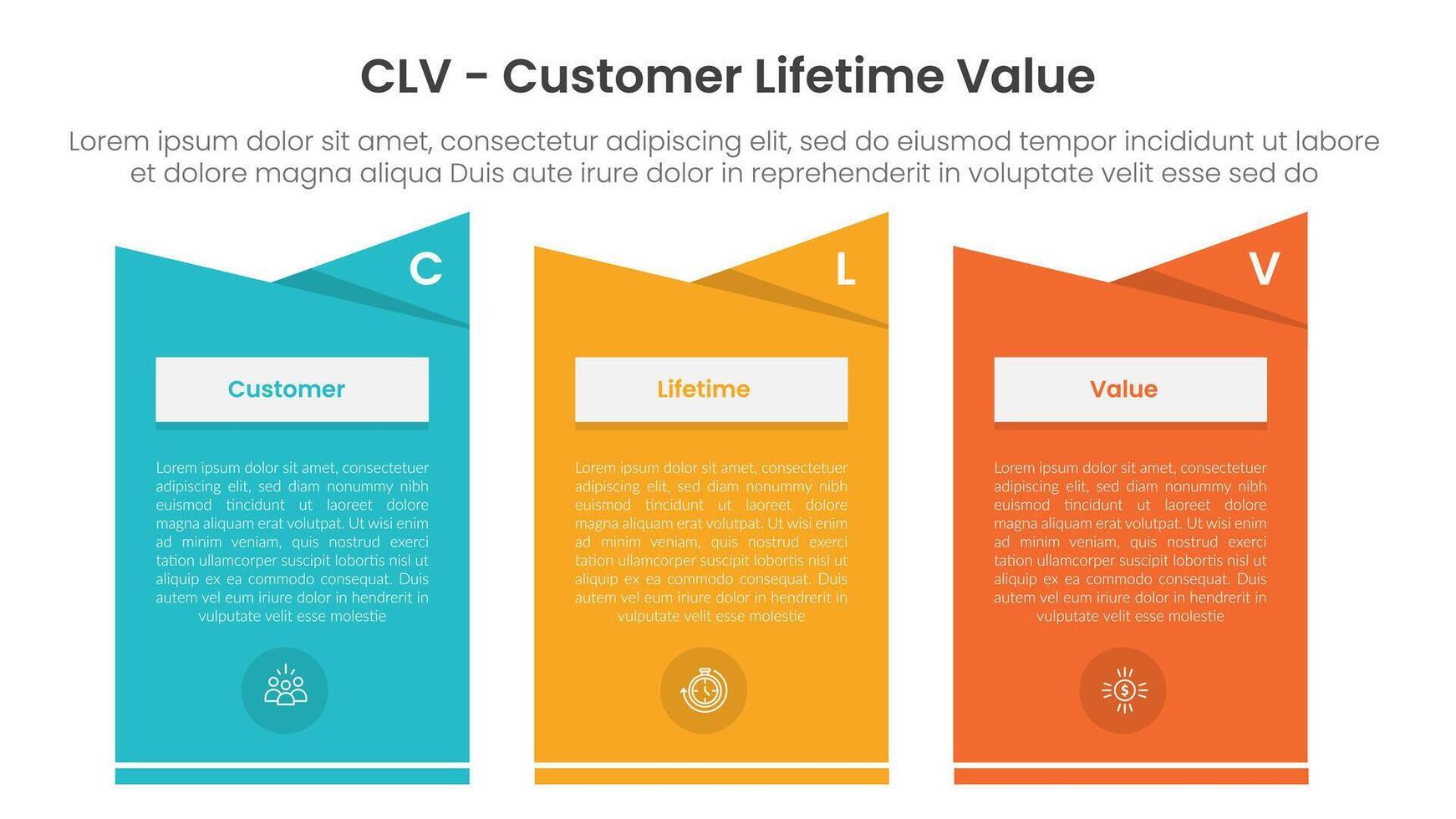 CLV - Customer Lifetime Value

Lorem ipsum dolor sit amet, consectetur adipiscing elit, sed do eiusmod tempor incididunt ut labore et dolore magna aliqua Duis aute irure dolor in reprehenderit in voluptate velit esse sed do

C

Customer

Lorem ipsum dolor sit amet, consectetuer adipiscing elit, sed diam nonummy nibh euismod tincidunt ut laoreet dolore magna aliquam erat volutpat. Ut wisi enim ad minim veniam, quis nostrud exerci tation ullamcorper suscipit lobortis nisl ut aliquip ex ea commodo consequat. Duis autem vel eum iriure dolor in hendrerit in vulputate velit esse molestie

L

Lifetime

Lorem ipsum dolor sit amet, consectetuer adipiscing elit, sed diam nonummy nibh euismod tincidunt ut laoreet dolore magna aliquam erat volutpat. Ut wisi enim ad minim veniam, quis nostrud exerci tation ullamcorper suscipit lobortis nisl ut aliquip ex ea commodo consequat. Duis autem vel eum iriure dolor in hendrerit in vulputate velit esse molestie

V

Value

Lorem ipsum dolor sit amet, consectetuer adipiscing elit, sed diam nonummy nibh euismod tincidunt ut laoreet dolore magna aliquam erat volutpat. Ut wisi enim ad minim veniam, quis nostrud exerci tation ullamcorper suscipit lobortis nisl ut aliquip ex ea commodo consequat. Duis autem vel eum iriure dolor in hendrerit in vulputate velit esse molestie