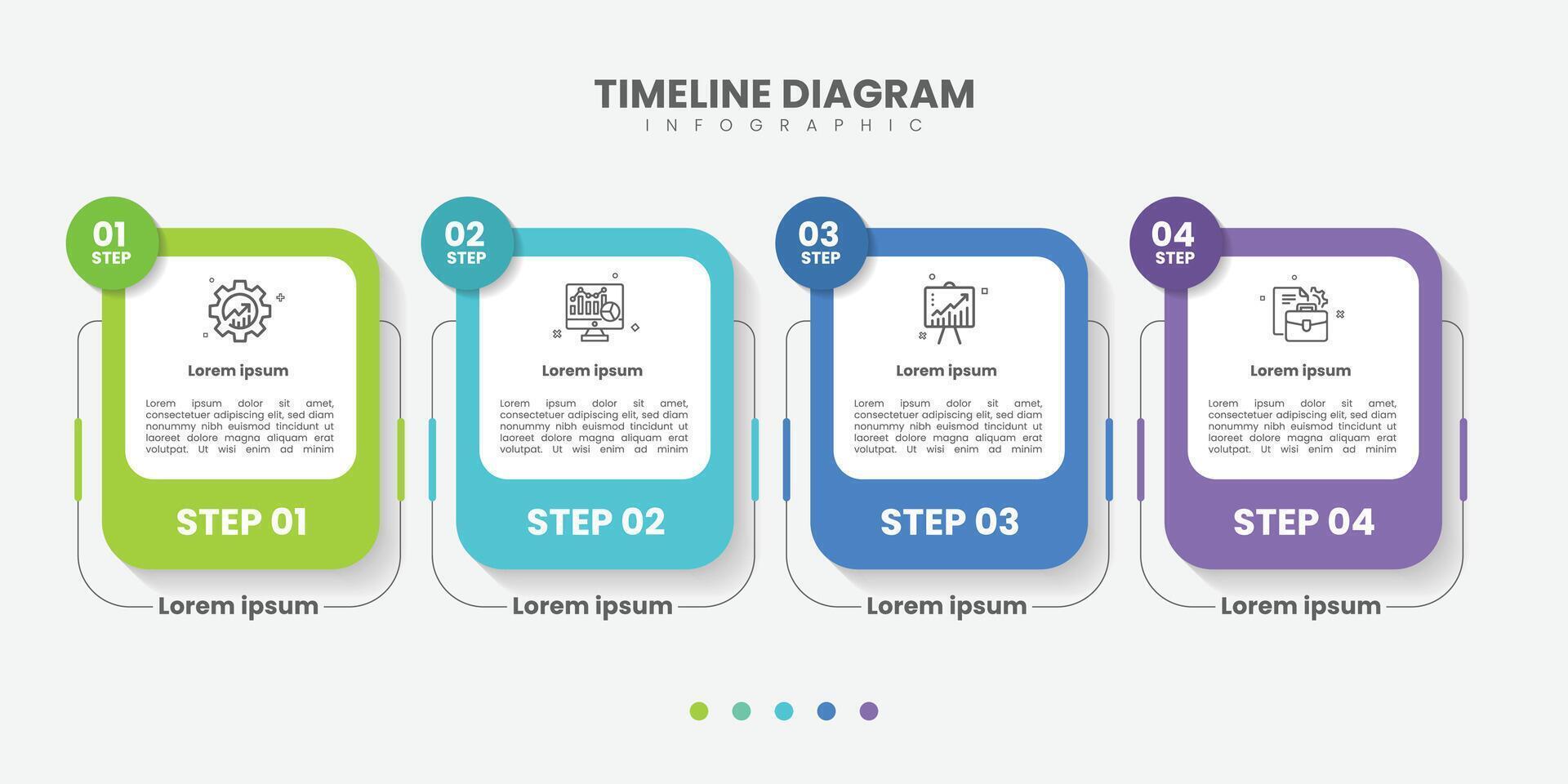 TIMELINE DIAGRAM
INFOGRAPHIC

01
STEP

Lorem ipsum

Lorem ipsum dolor sit amet, consectetuer adipiscing elit, sed diam nonummy nibh euismod tincidunt ut laoreet dolore magna aliquam erat volutpat. Ut wisi enim ad minim

STEP 01

Lorem ipsum

02
STEP

Lorem ipsum

Lorem ipsum dolor sit amet, consectetuer adipiscing elit, sed diam nonummy nibh euismod tincidunt ut laoreet dolore magna aliquam erat volutpat. Ut wisi enim ad minim

STEP 02

Lorem ipsum

03
STEP

Lorem ipsum

Lorem ipsum dolor sit amet, consectetuer adipiscing elit, sed diam nonummy nibh euismod tincidunt ut laoreet dolore magna aliquam erat volutpat. Ut wisi enim ad minim

STEP 03

Lorem ipsum

04
STEP

Lorem ipsum

Lorem ipsum dolor sit amet, consectetuer adipiscing elit, sed diam nonummy nibh euismod tincidunt ut laoreet dolore magna aliquam erat volutpat. Ut wisi enim ad minim

STEP 04

Lorem ipsum