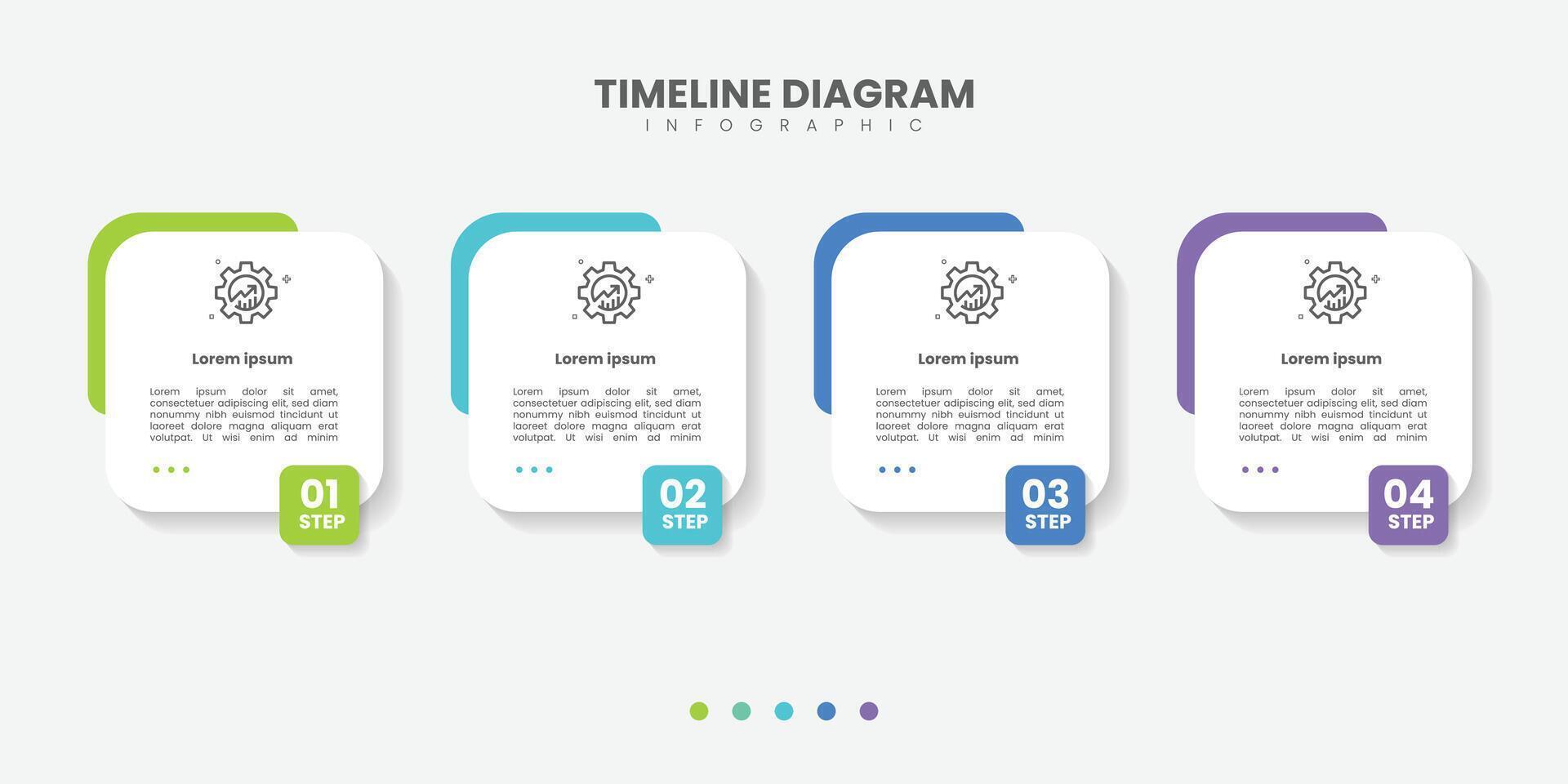 TIMELINE DIAGRAM
INFOGRAPHIC

Lorem ipsum

Lorem ipsum dolor sit amet, consectetuer adipiscing elit, sed diam nonummy nibh euismod tincidunt ut laoreet dolore magna aliquam erat volutpat. Ut wisi enim ad minim

01
STEP

Lorem ipsum

Lorem ipsum dolor sit amet, consectetuer adipiscing elit, sed diam nonummy nibh euismod tincidunt ut laoreet dolore magna aliquam erat volutpat. Ut wisi enim ad minim

02
STEP

Lorem ipsum

Lorem ipsum dolor sit amet, consectetuer adipiscing elit, sed diam nonummy nibh euismod tincidunt ut laoreet dolore magna aliquam erat volutpat. Ut wisi enim ad minim

03
STEP

Lorem ipsum

Lorem ipsum dolor sit amet, consectetuer adipiscing elit, sed diam nonummy nibh euismod tincidunt ut laoreet dolore magna aliquam erat volutpat. Ut wisi enim ad minim

04
STEP