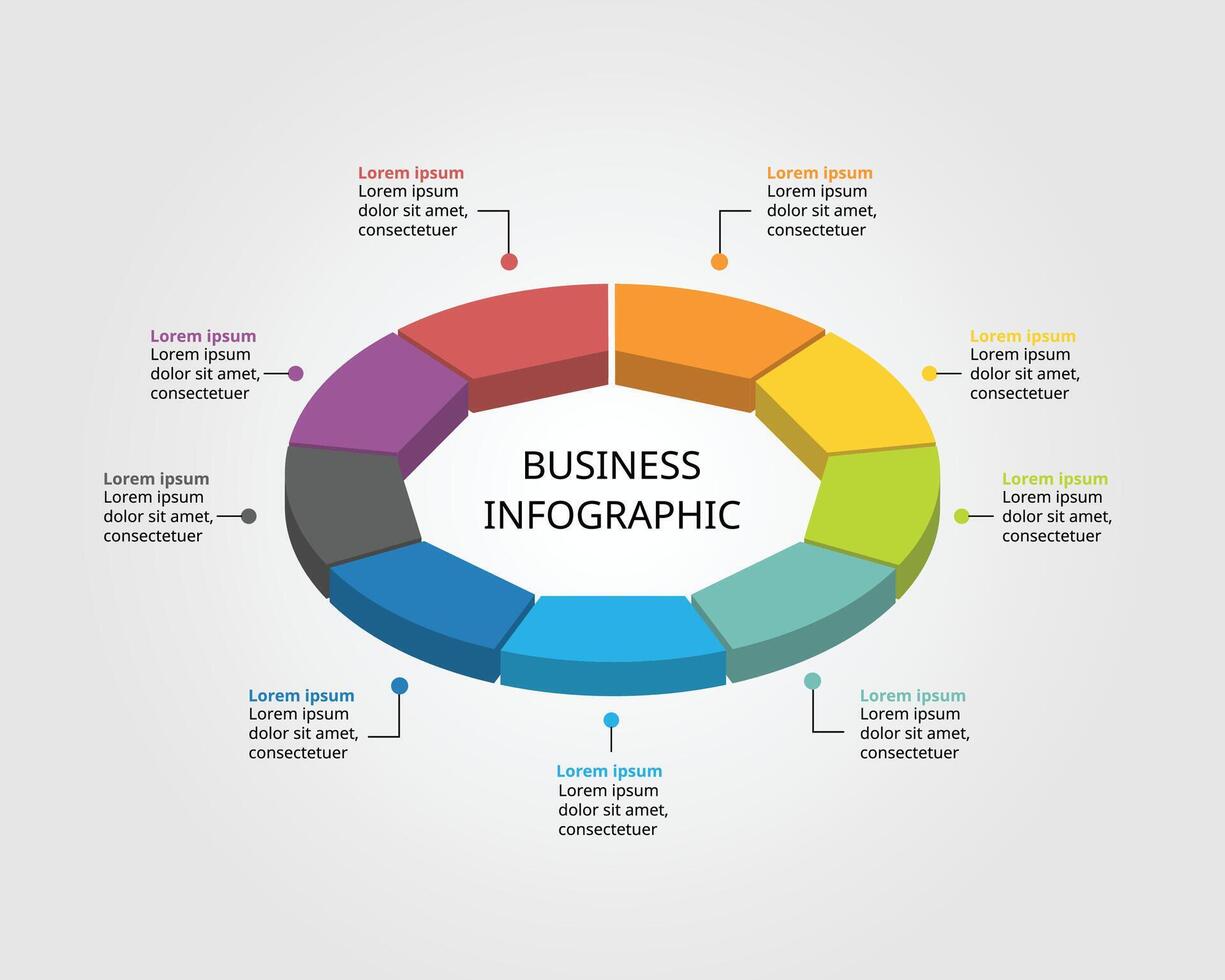 Lorem ipsum
Lorem ipsum dolor sit amet, consectetuer

Lorem ipsum
Lorem ipsum dolor sit amet, consectetuer

Lorem ipsum
Lorem ipsum dolor sit amet, consectetuer

Lorem ipsum
Lorem ipsum dolor sit amet, consectetuer

Lorem ipsum
Lorem ipsum dolor sit amet, consectetuer

BUSINESS INFOGRAPHIC

Lorem ipsum
Lorem ipsum dolor sit amet, consectetuer

Lorem ipsum
Lorem ipsum dolor sit amet, consectetuer

Lorem ipsum
Lorem ipsum dolor sit amet, consectetuer

Lorem ipsum
Lorem ipsum dolor sit amet, consectetuer