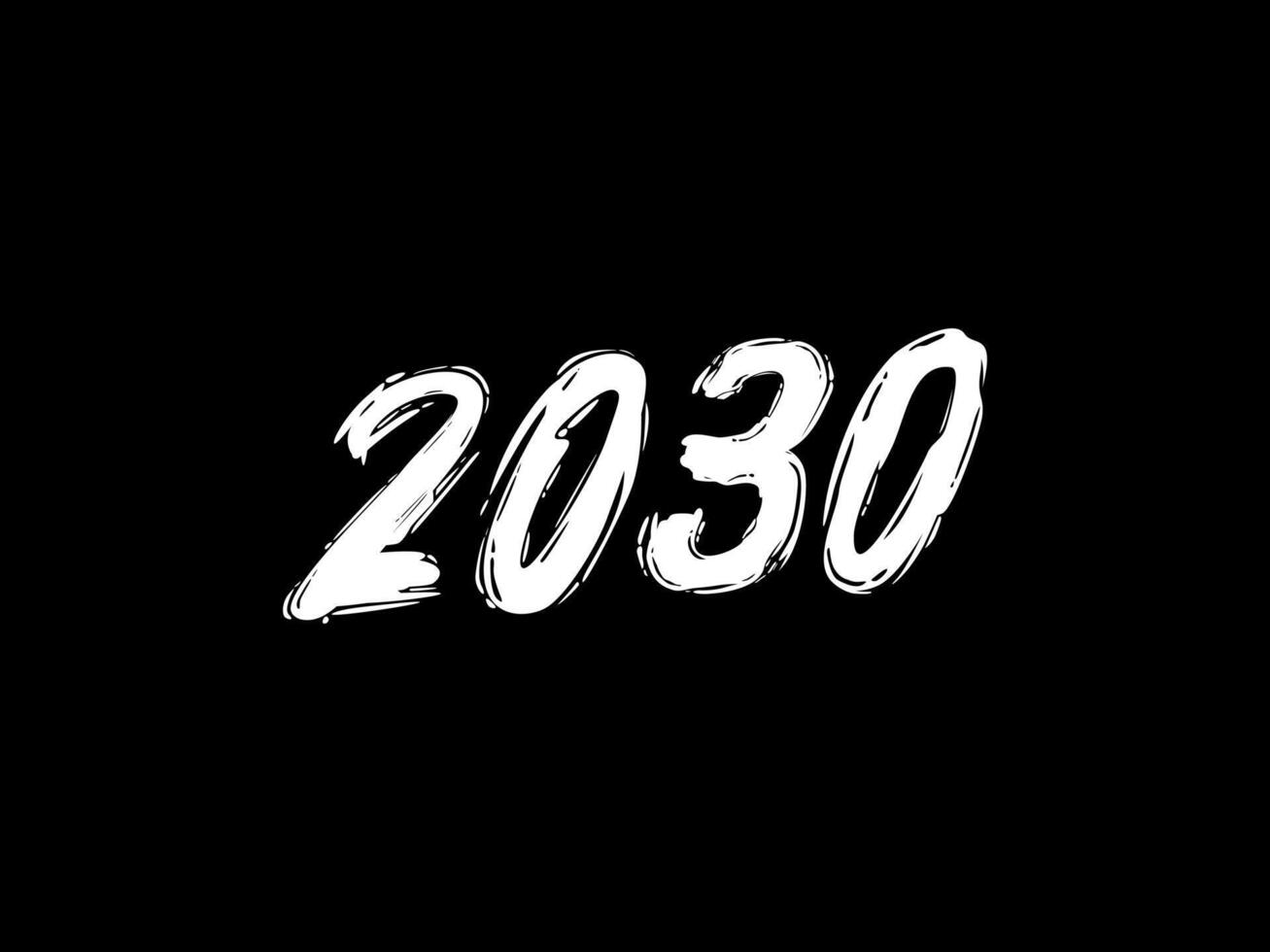 2030