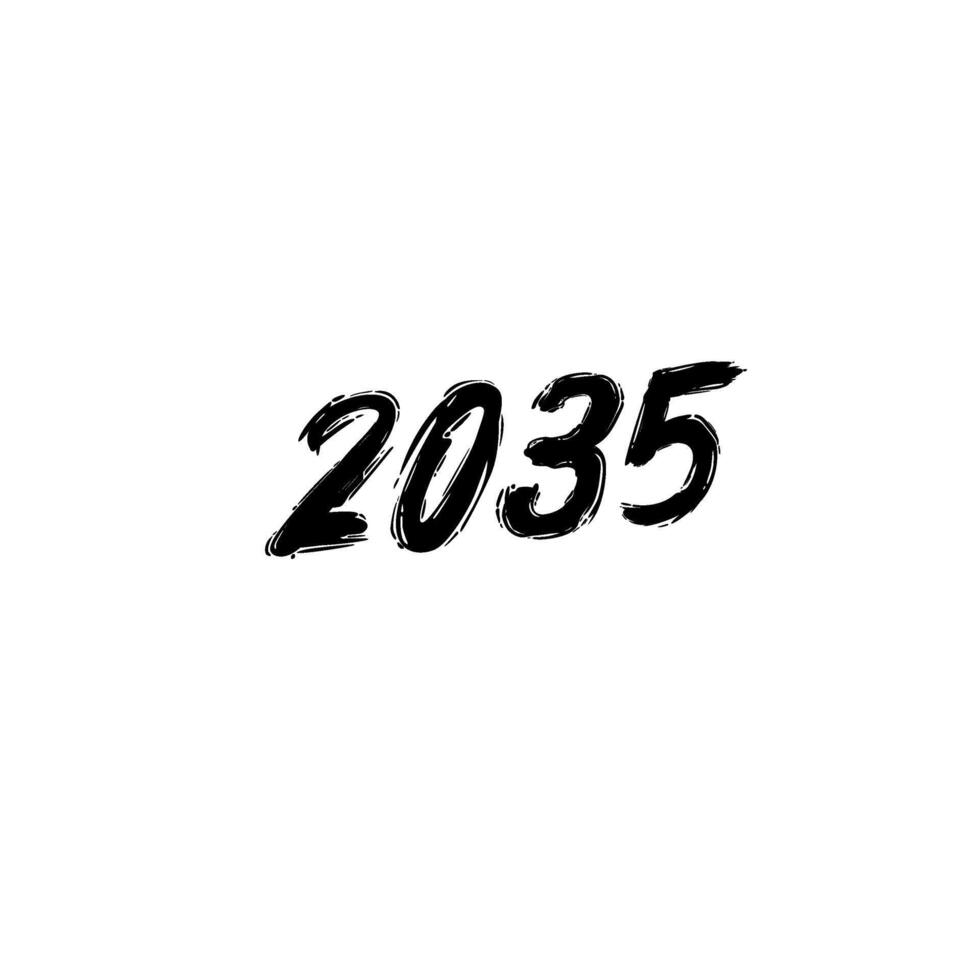 2035