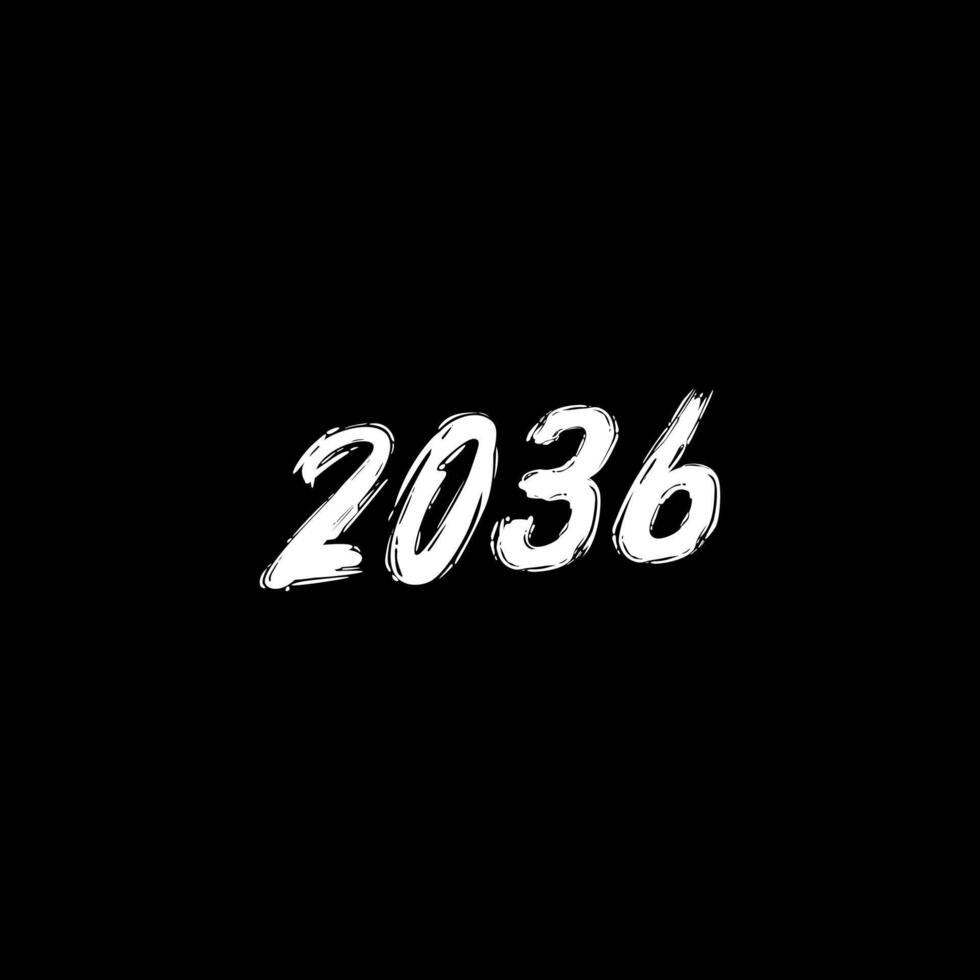 2036