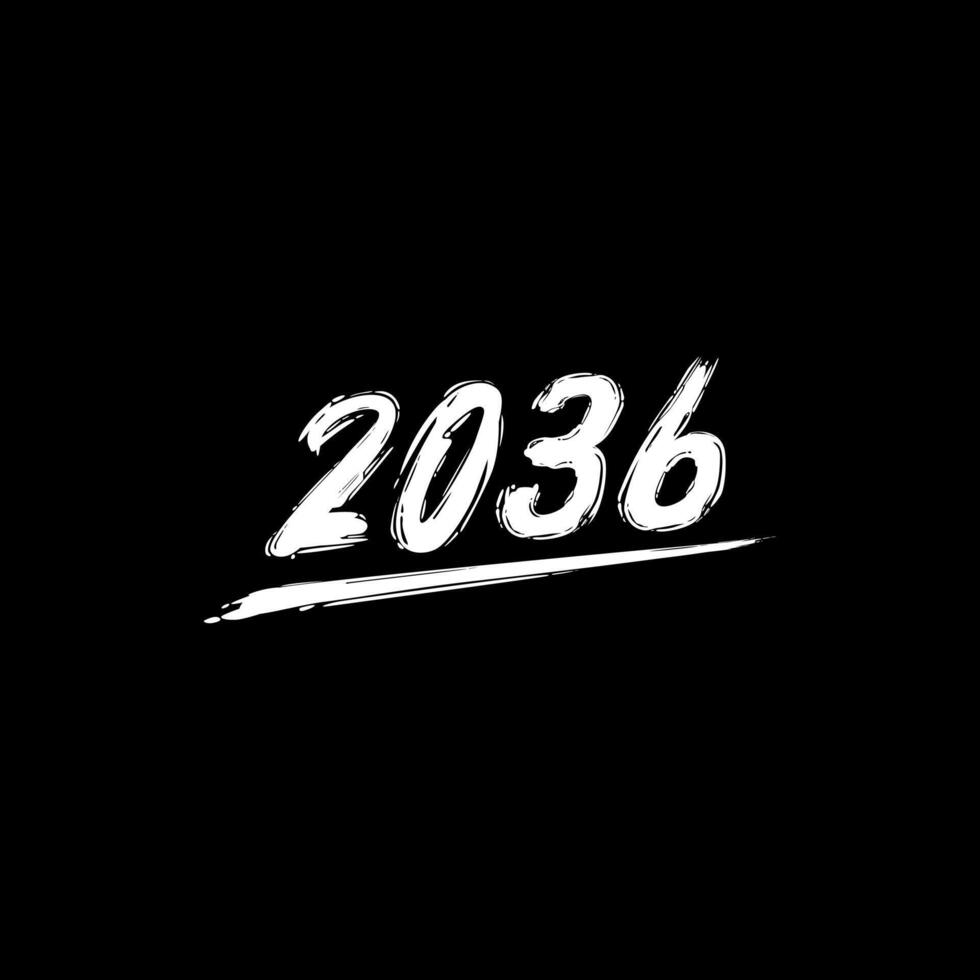 2036