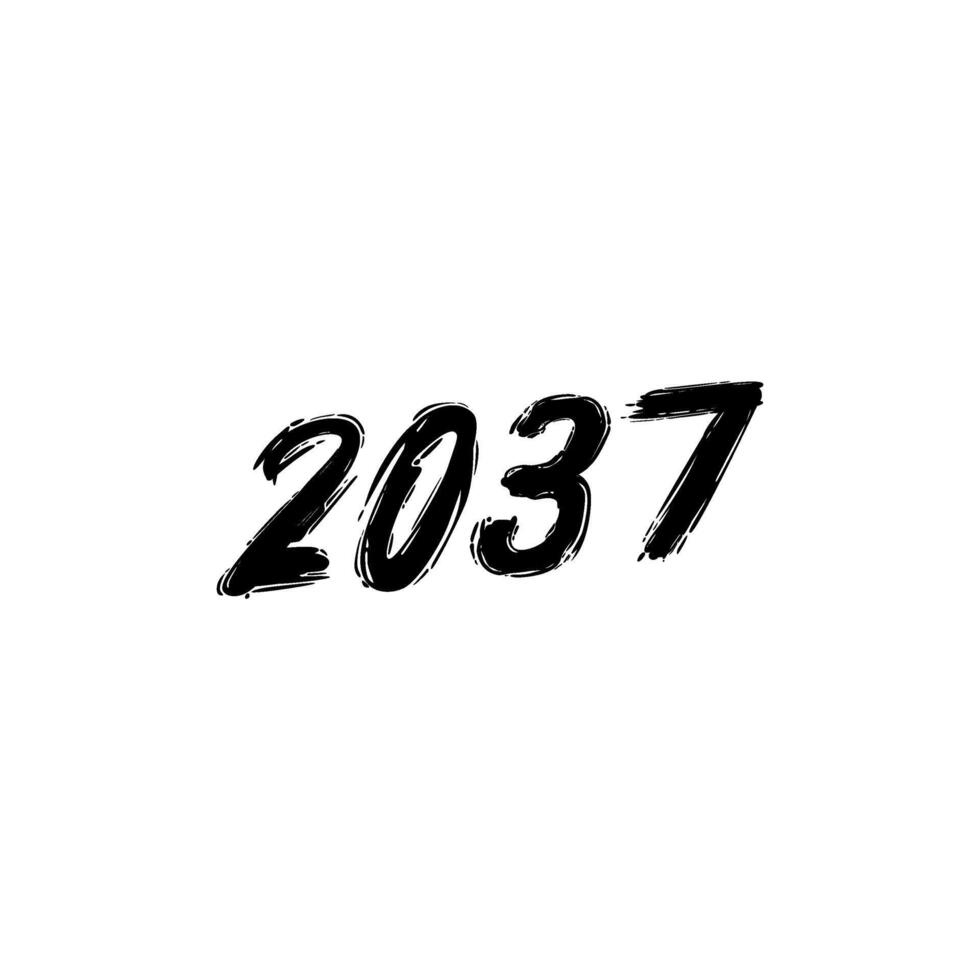 2037