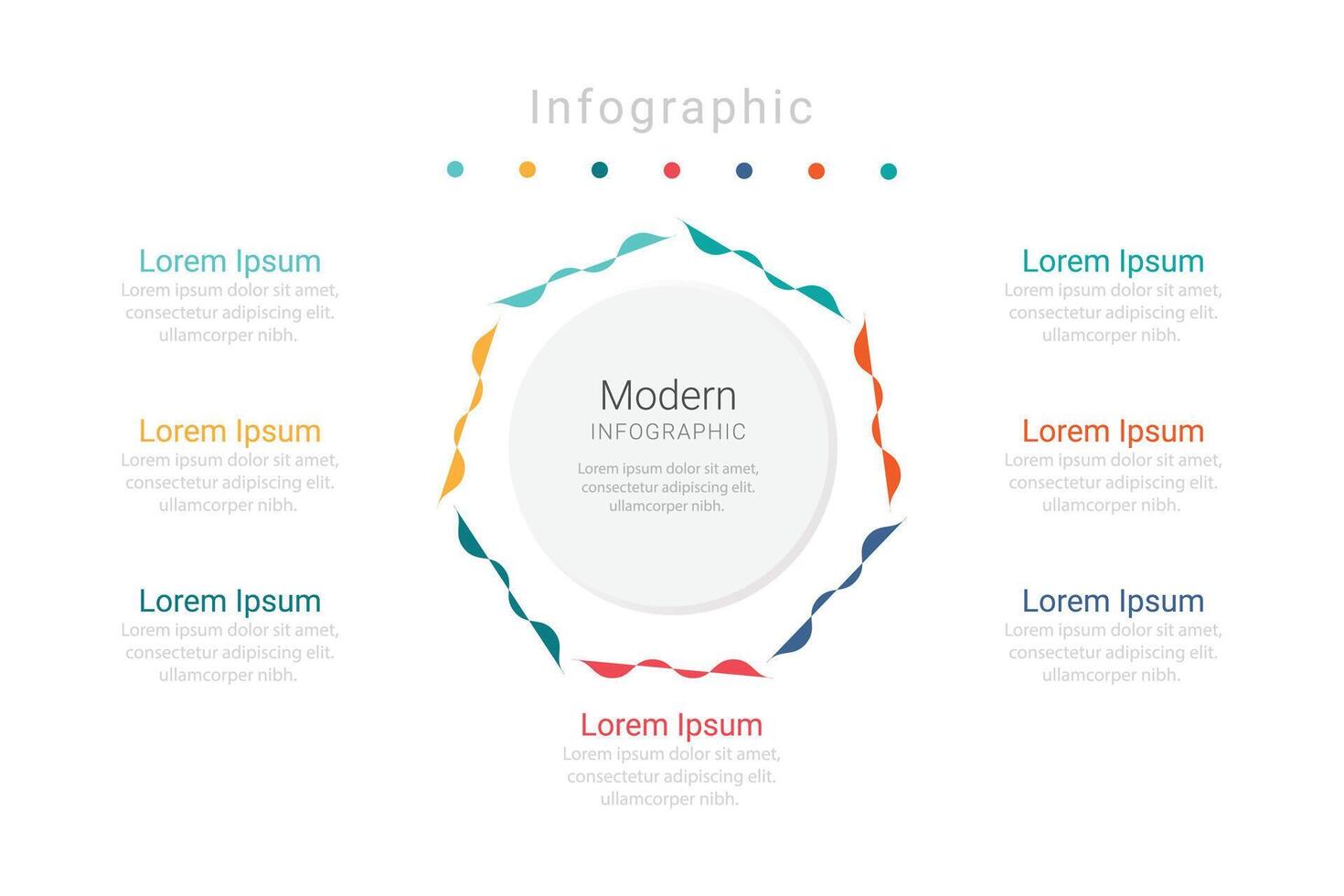 Infographic

Lorem Ipsum
Lorem ipsum dolor sit amet, consectetur adipiscing elit. ullamcorper nibh.

Lorem Ipsum
Lorem ipsum dolor sit amet, consectetur adipiscing elit. ullamcorper nibh.

Lorem Ipsum
Lorem ipsum dolor sit amet, consectetur adipiscing elit. ullamcorper nibh.

Modern
INFOGRAPHIC
Lorem ipsum dolor sit amet, consectetur adipiscing elit. ullamcorper nibh.

Lorem Ipsum
Lorem ipsum dolor sit amet, consectetur adipiscing elit. ullamcorper nibh.

Lorem Ipsum
Lorem ipsum dolor sit amet, consectetur adipiscing elit. ullamcorper nibh.

Lorem Ipsum
Lorem ipsum dolor sit amet, consectetur adipiscing elit. ullamcorper nibh.

Lorem Ipsum
Lorem ipsum dolor sit amet, consectetur adipiscing elit. ullamcorper nibh.