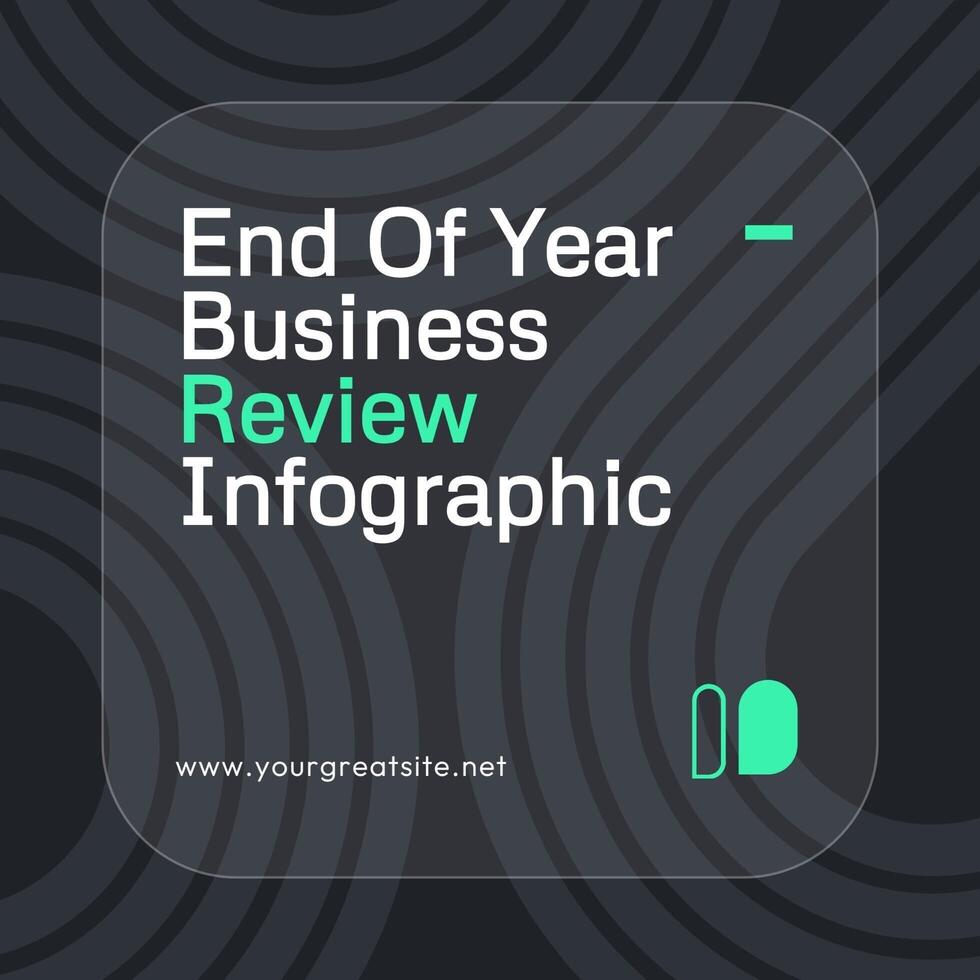 End Of Year Business Review Infographic

www.yourgreatsite.net