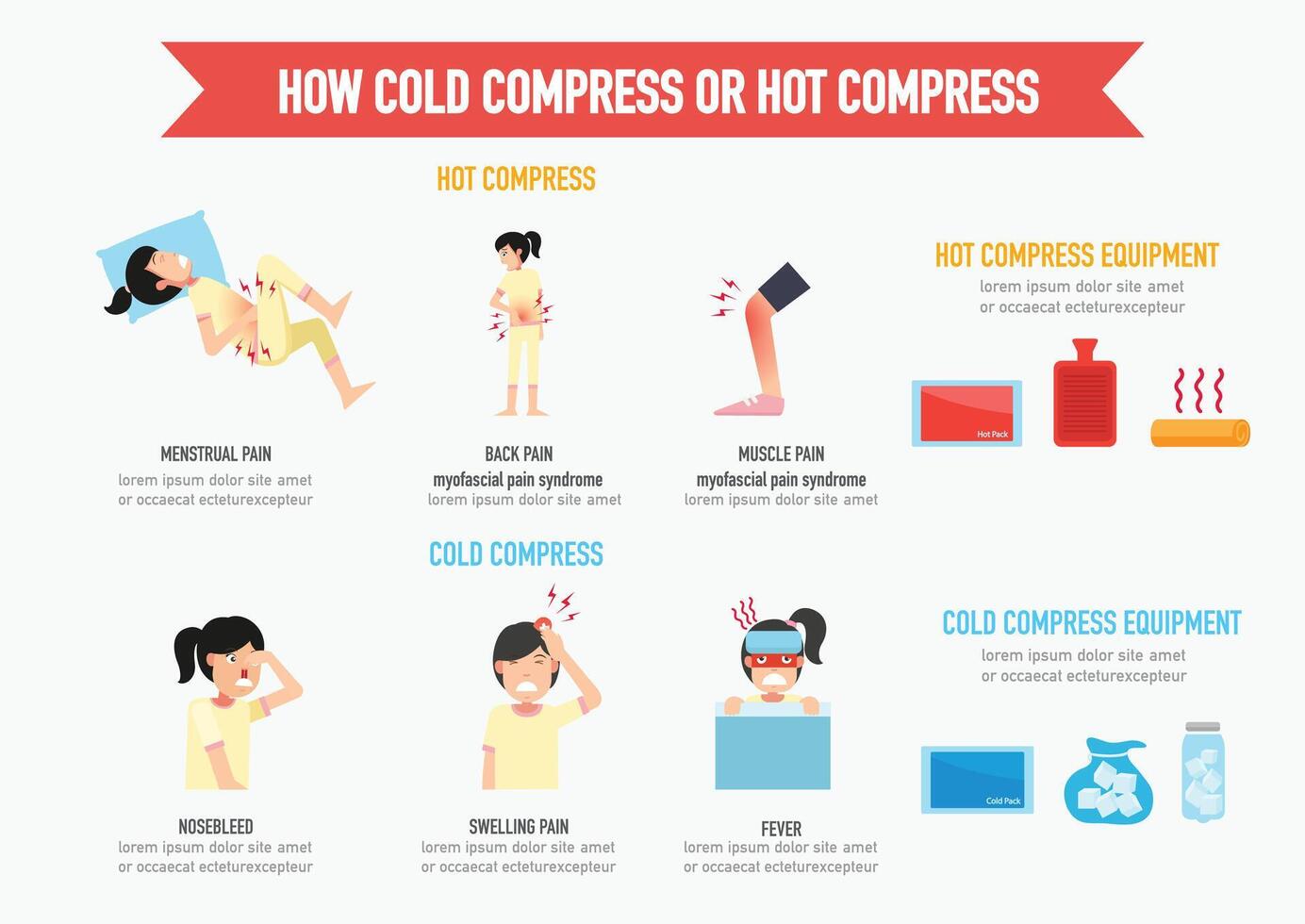 HOW COLD COMPRESS OR HOT COMPRESS

HOT COMPRESS

MENSTRUAL PAIN
lorem ipsum dolor site amet or occaecat ecteturexcepteur

BACK PAIN
myofascial pain syndrome
lorem ipsum dolor site amet

MUSCLE PAIN
myofascial pain syndrome
lorem ipsum dolor site amet

HOT COMPRESS EQUIPMENT
lorem ipsum dolor site amet or occaecat ecteturexcepteur

Hot Pack

COLD COMPRESS

NOSEBLEED
lorem ipsum dolor site amet or occaecat ecteturexcepteur

SWELLING PAIN
lorem ipsum dolor site amet or occaecat ecteturexcepteur

FEVER
lorem ipsum dolor site amet or occaecat ecteturexcepteur

COLD COMPRESS EQUIPMENT
lorem ipsum dolor site amet or occaecat ecteturexcepteur

Cold Pack